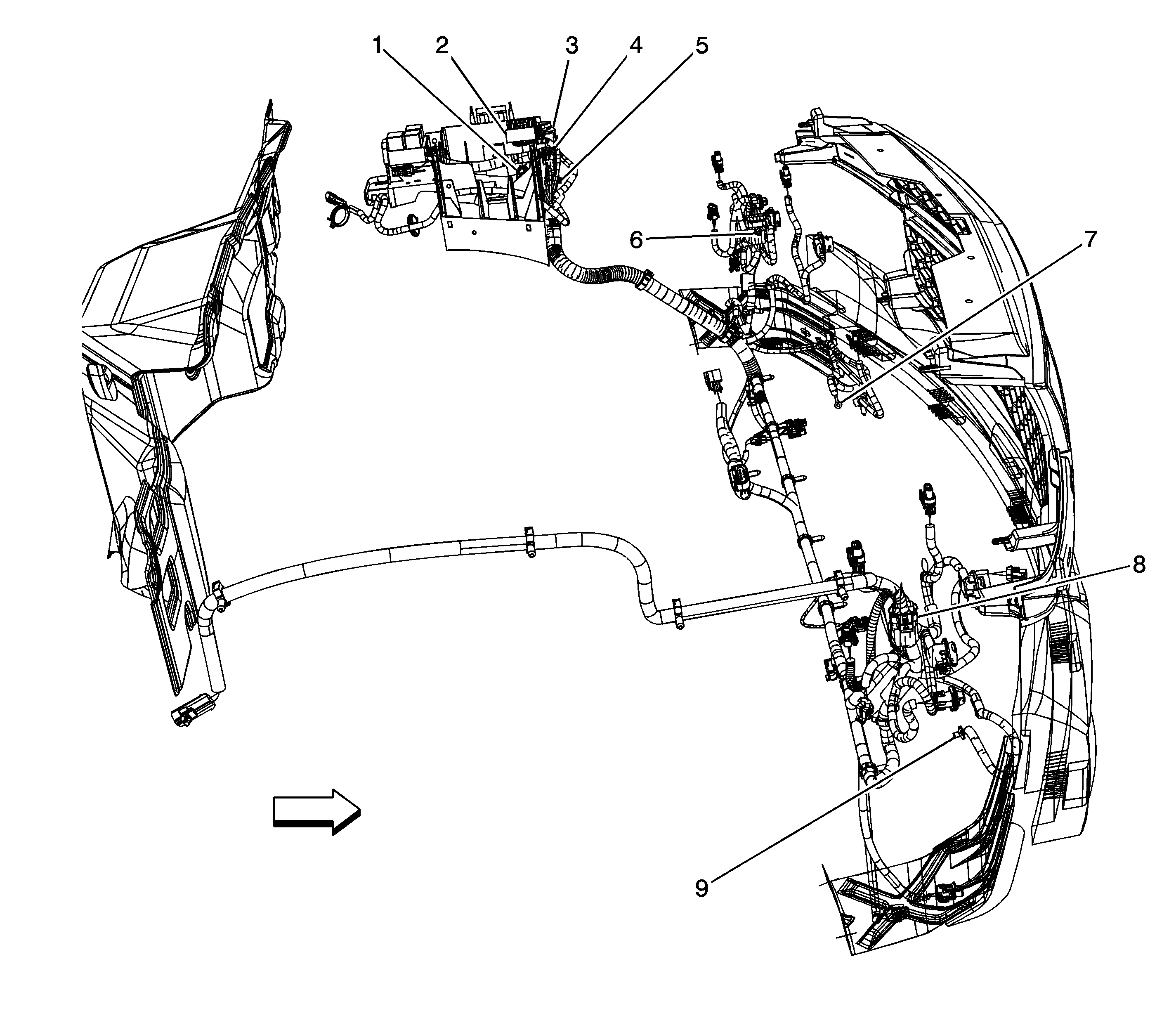 1
2
3
4
5
6
7
8
9