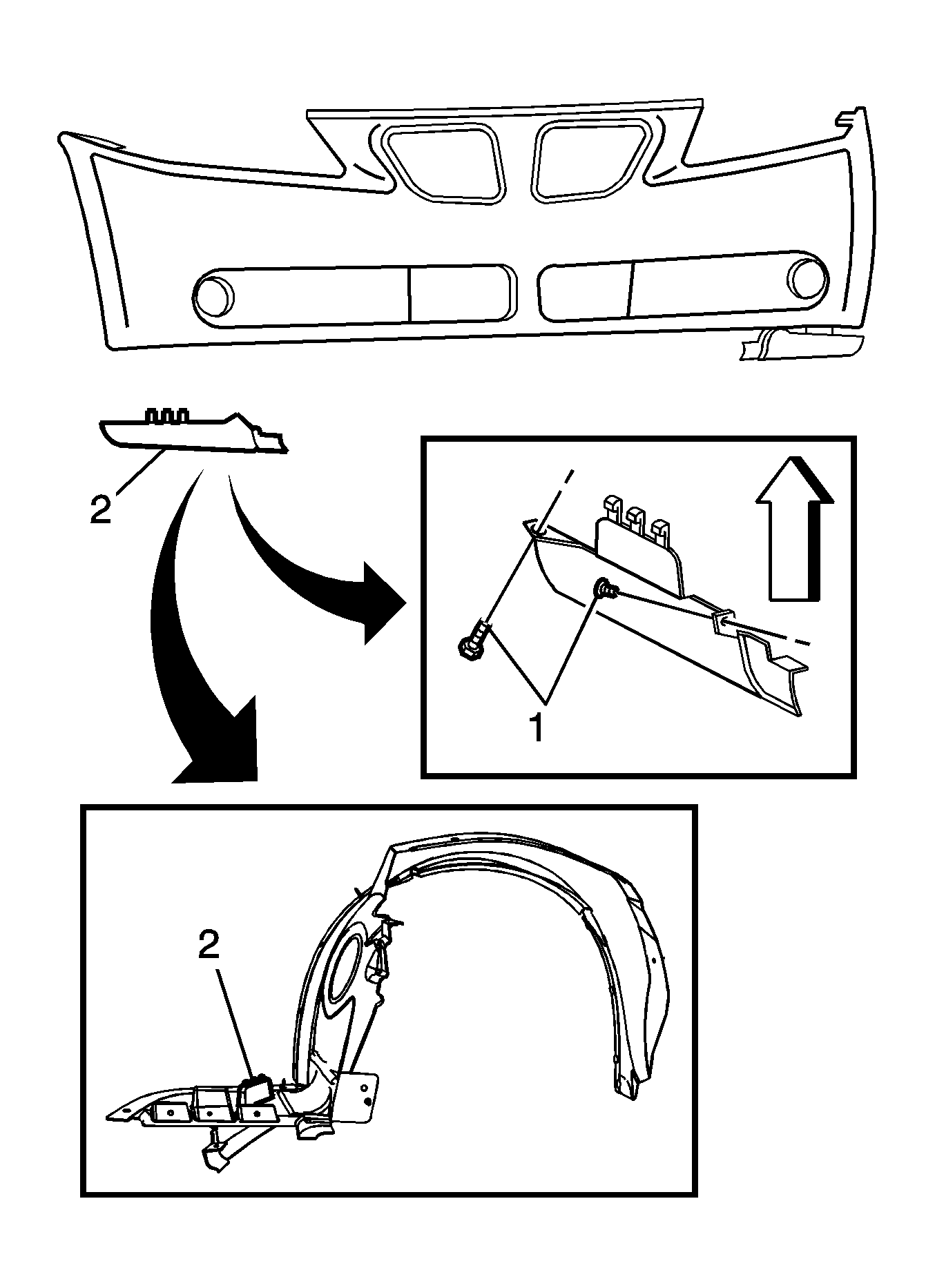 2

1

2