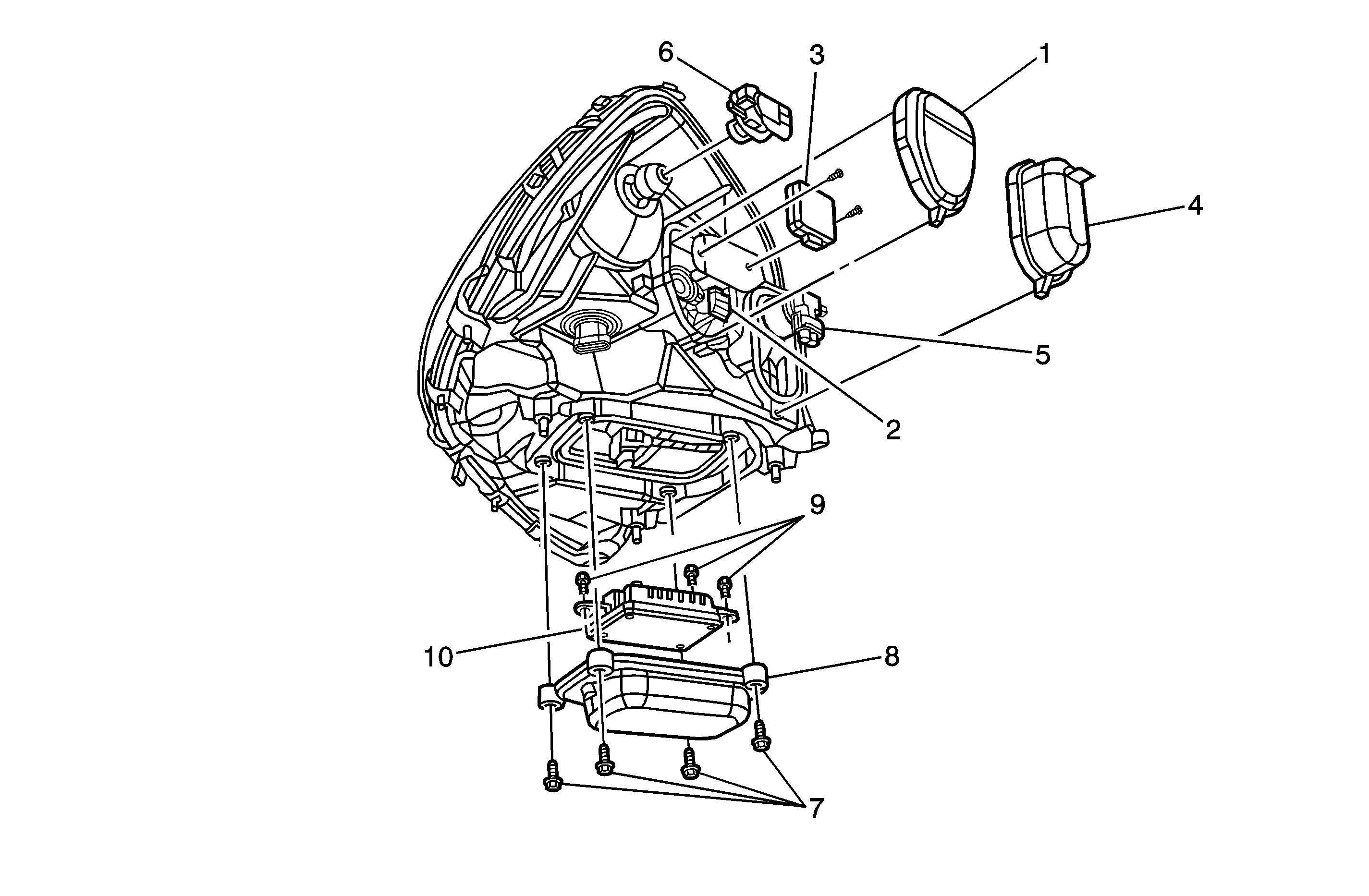 6
3
1
4
5
2
9
10
8
7