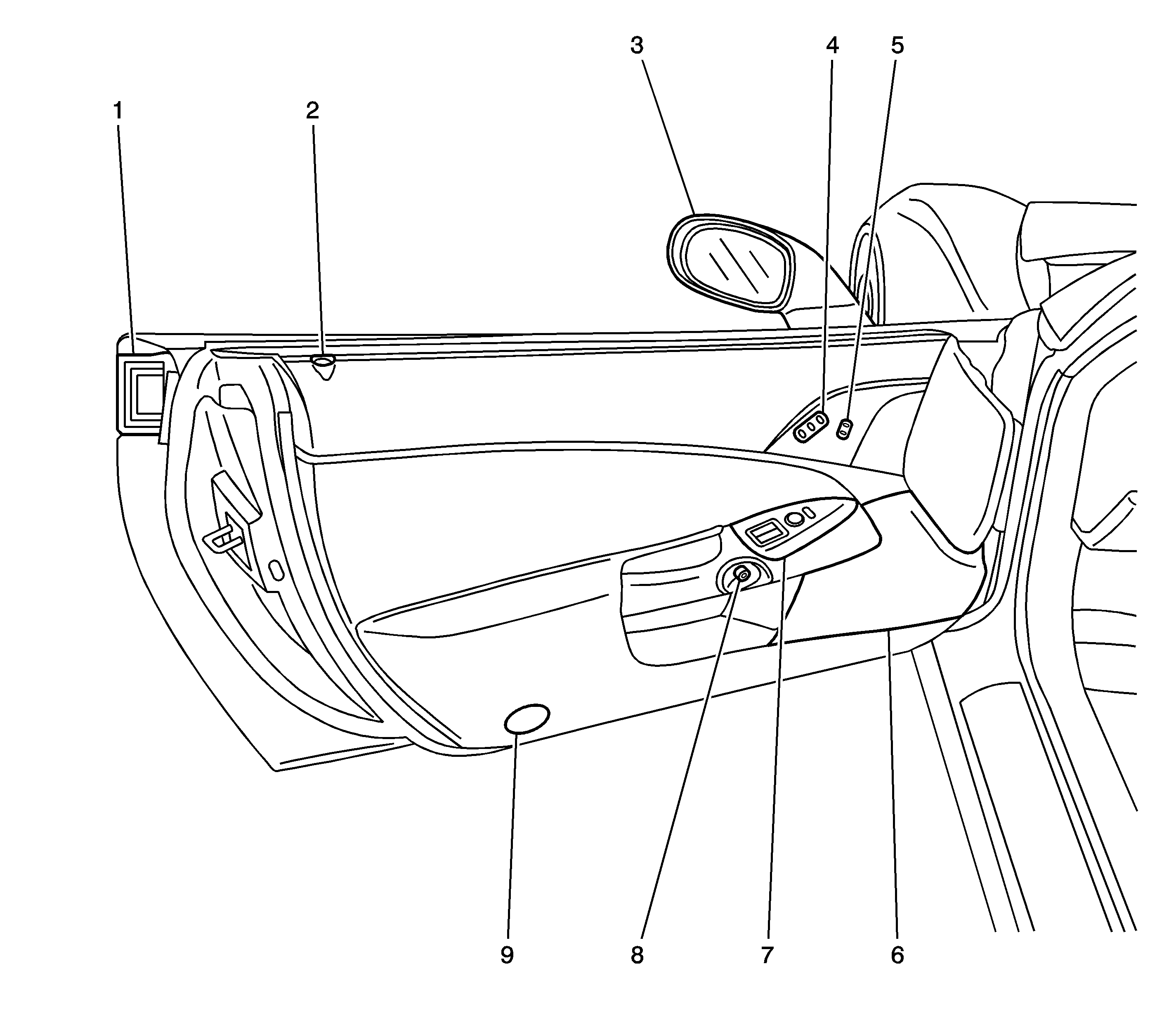 3
4
5
1
2
9
8
7
6