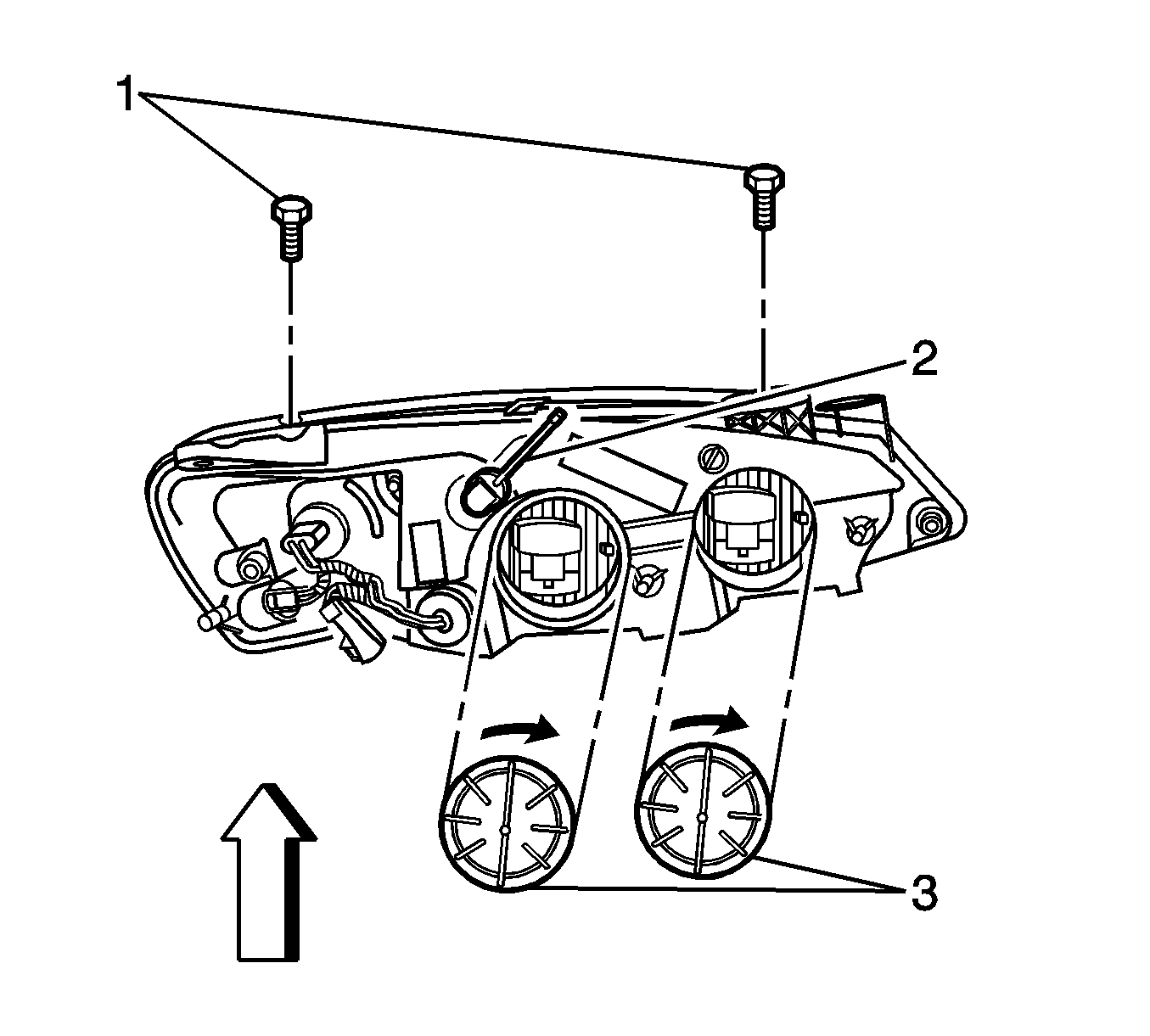 1
2
3