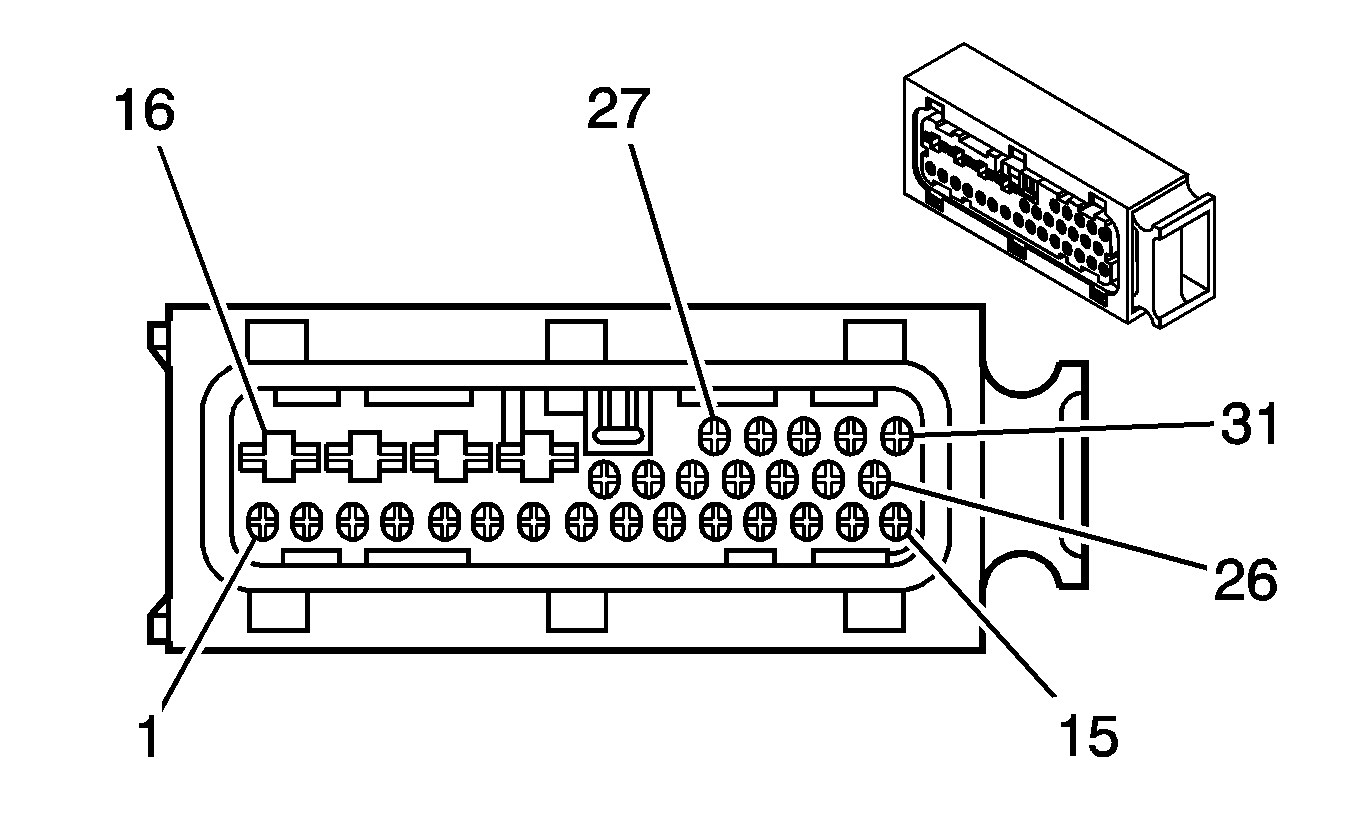 16
27
31
26
1
15