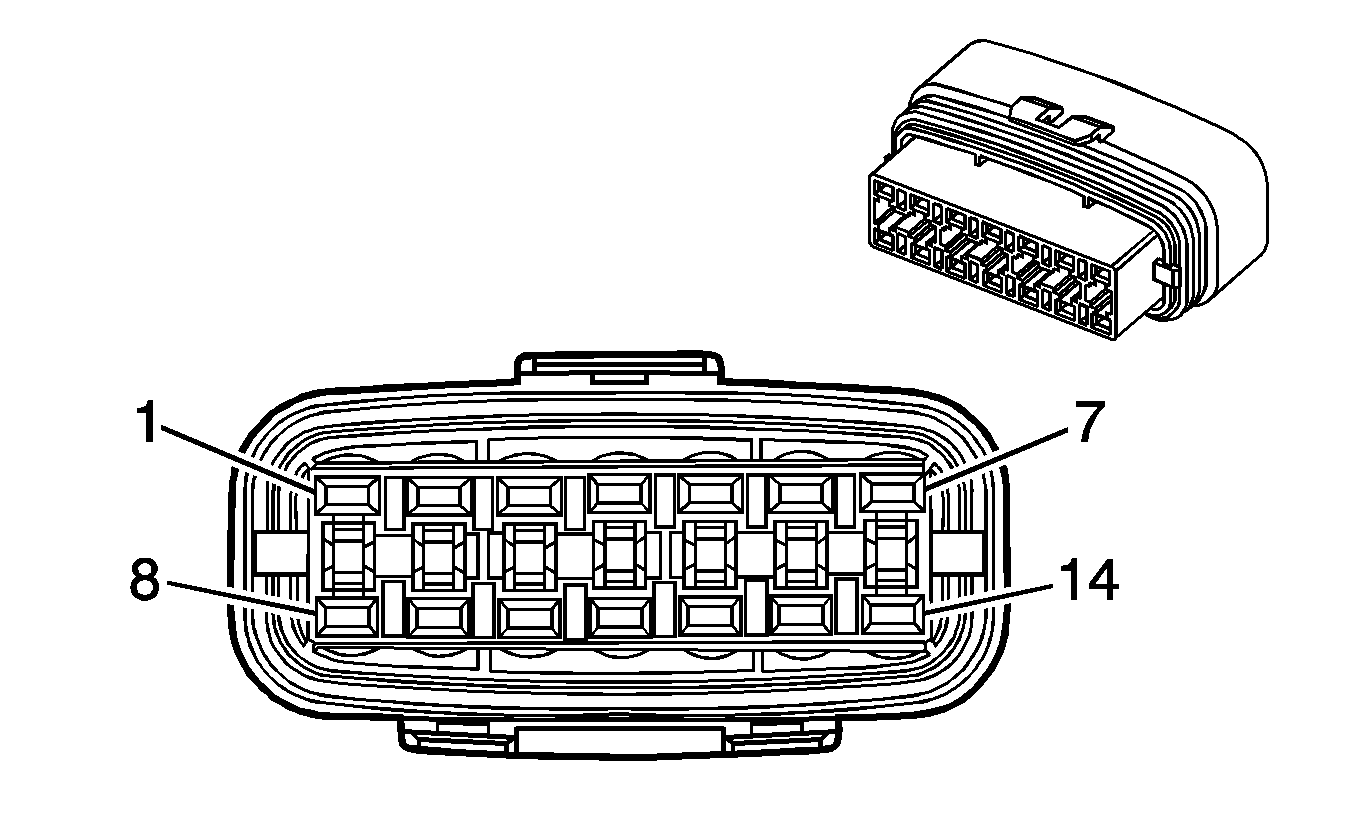 1
7
8
14