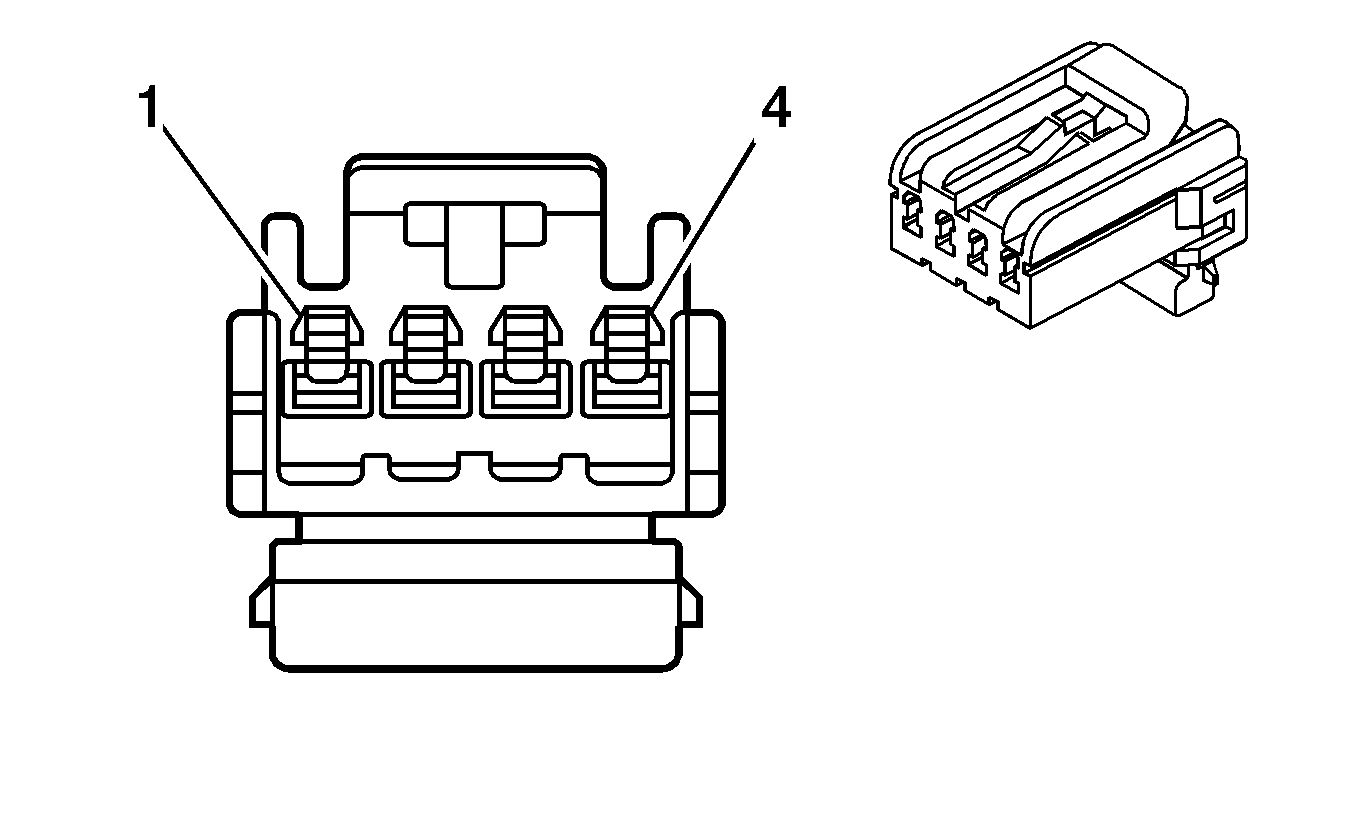 1
4