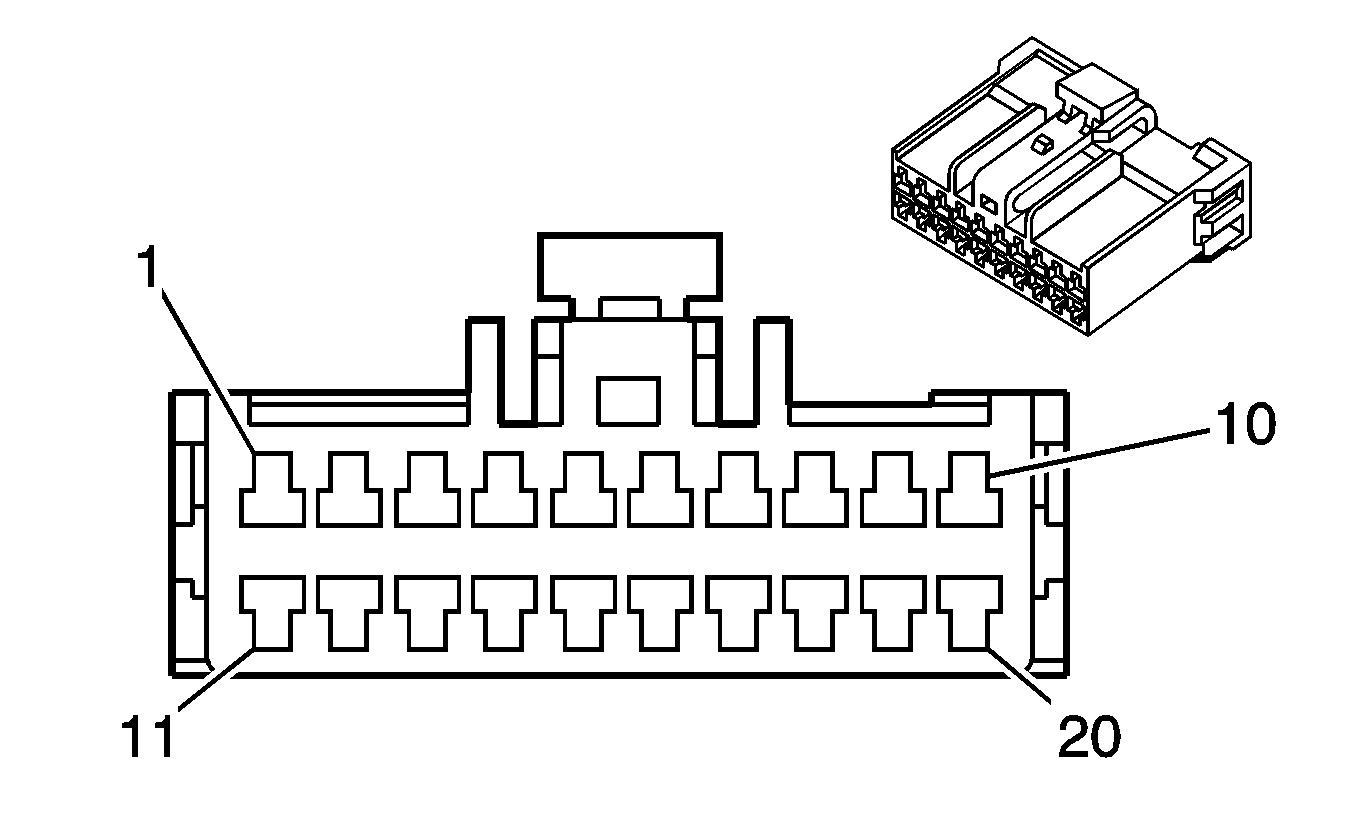 1
10
11
20