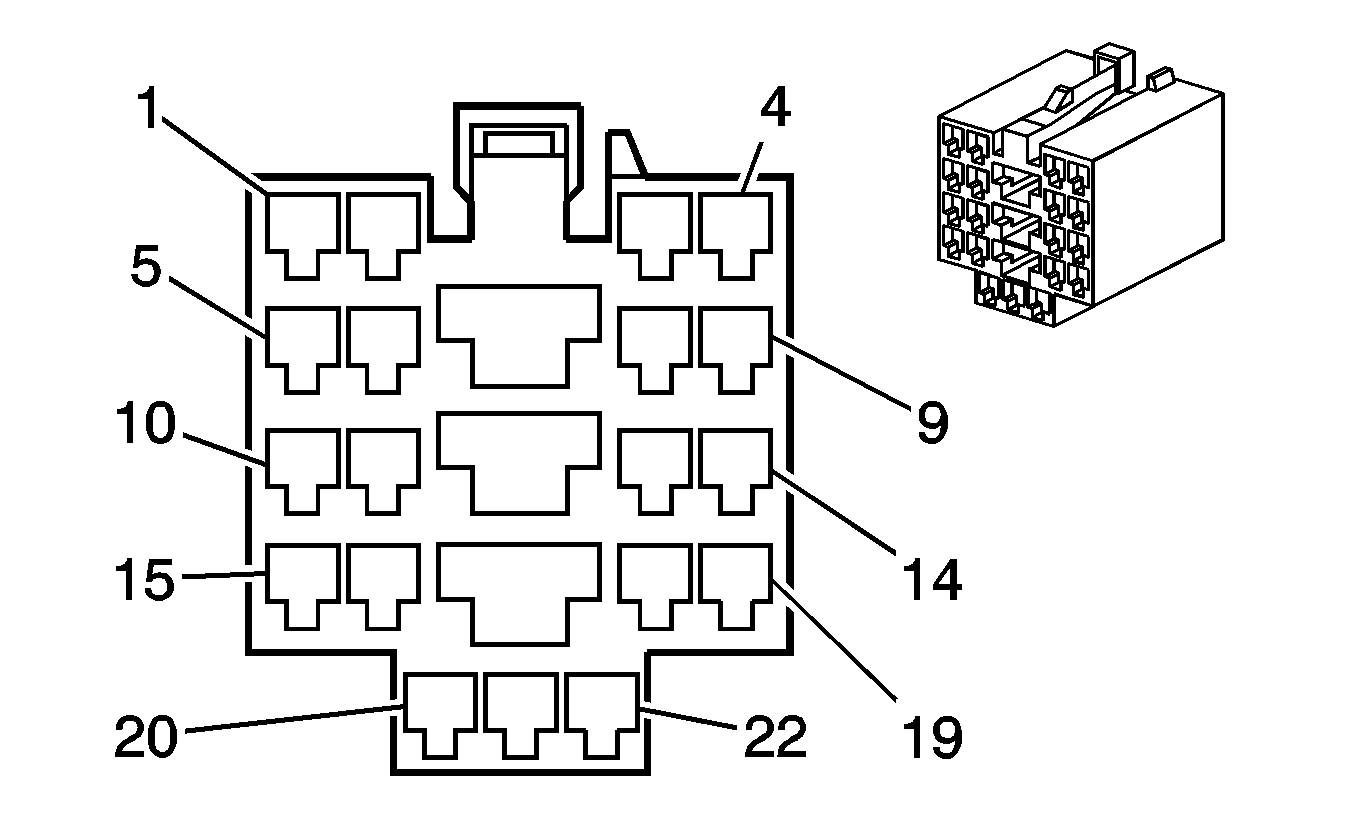 1
4
5
9
10
14
15
19
20
22