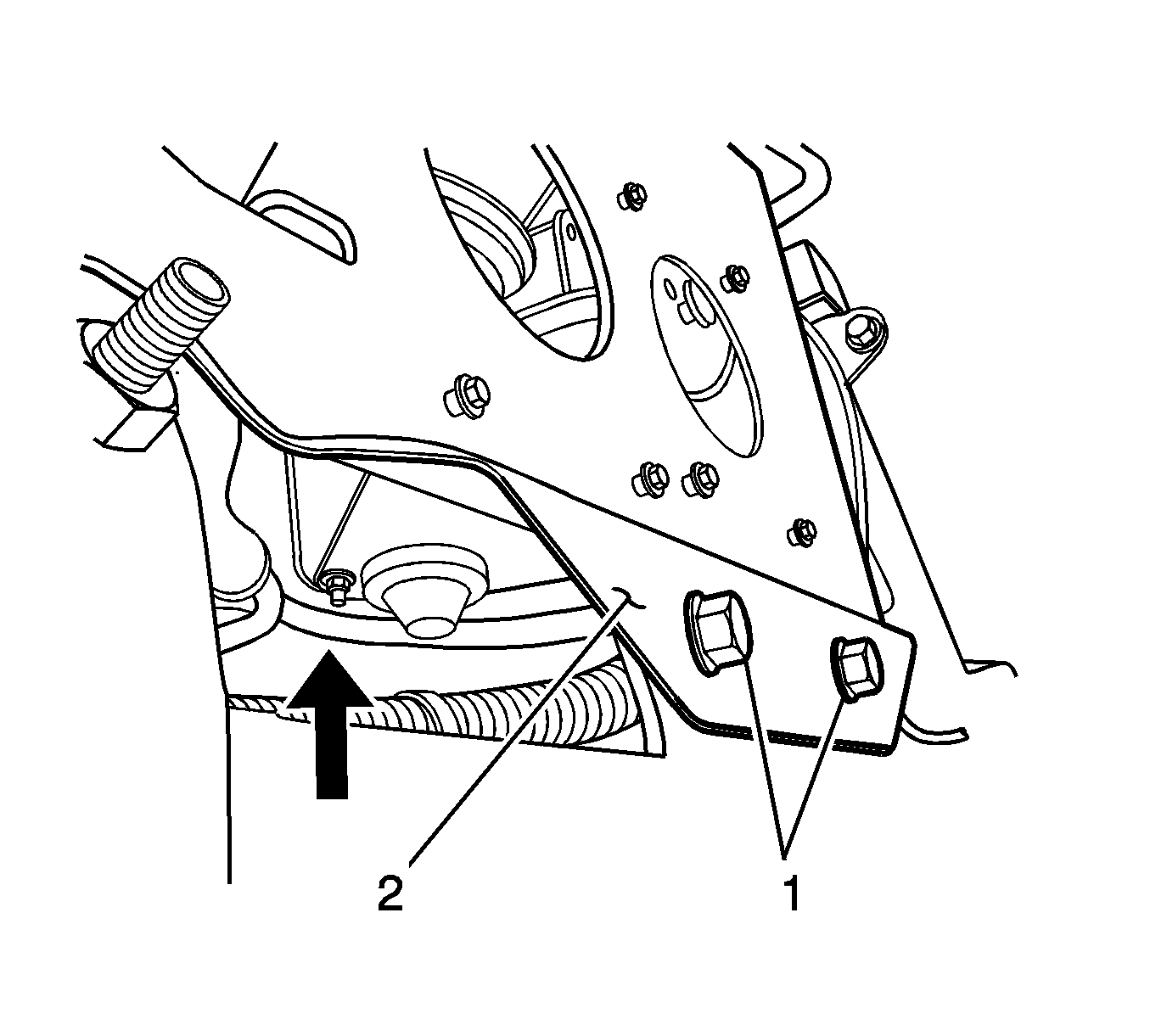 2
1