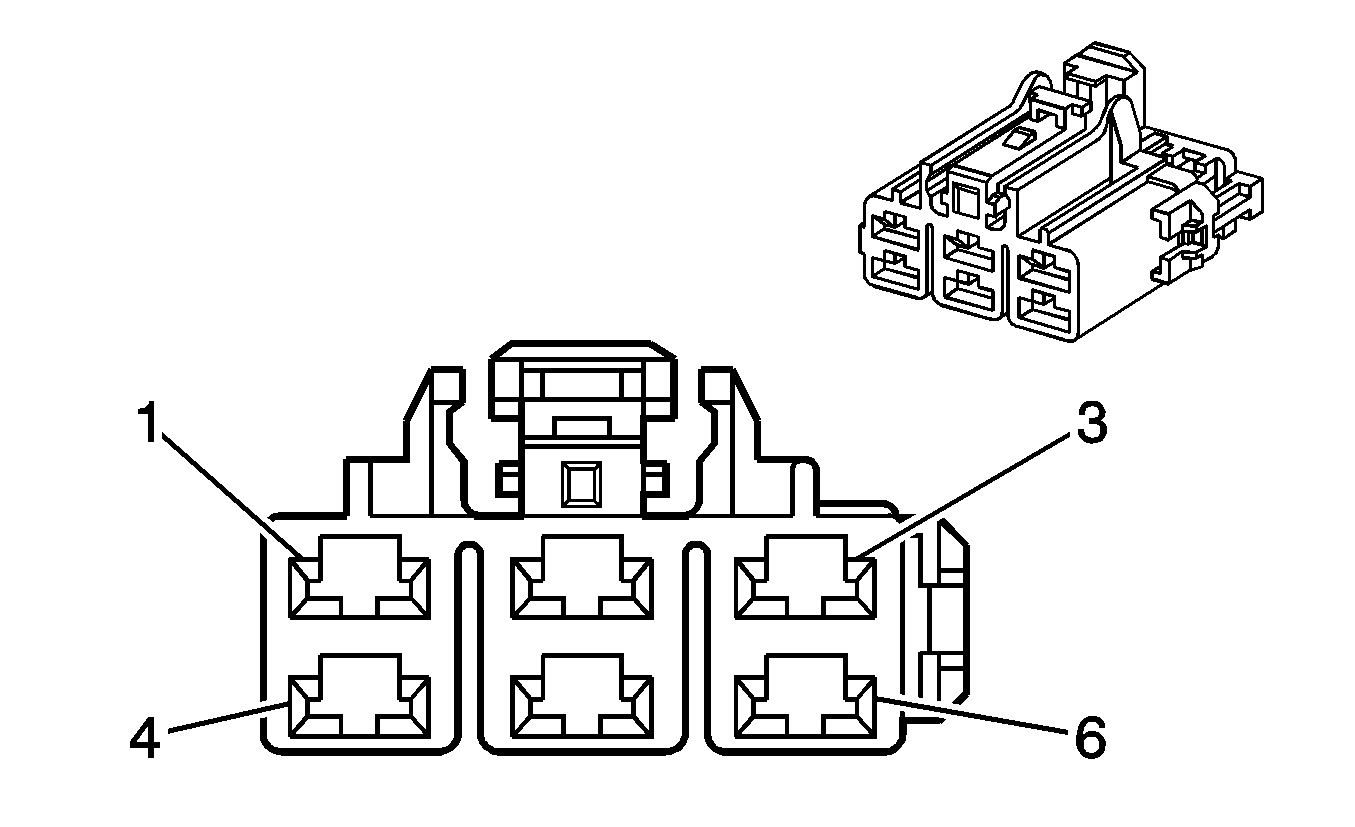 1
3
4
6