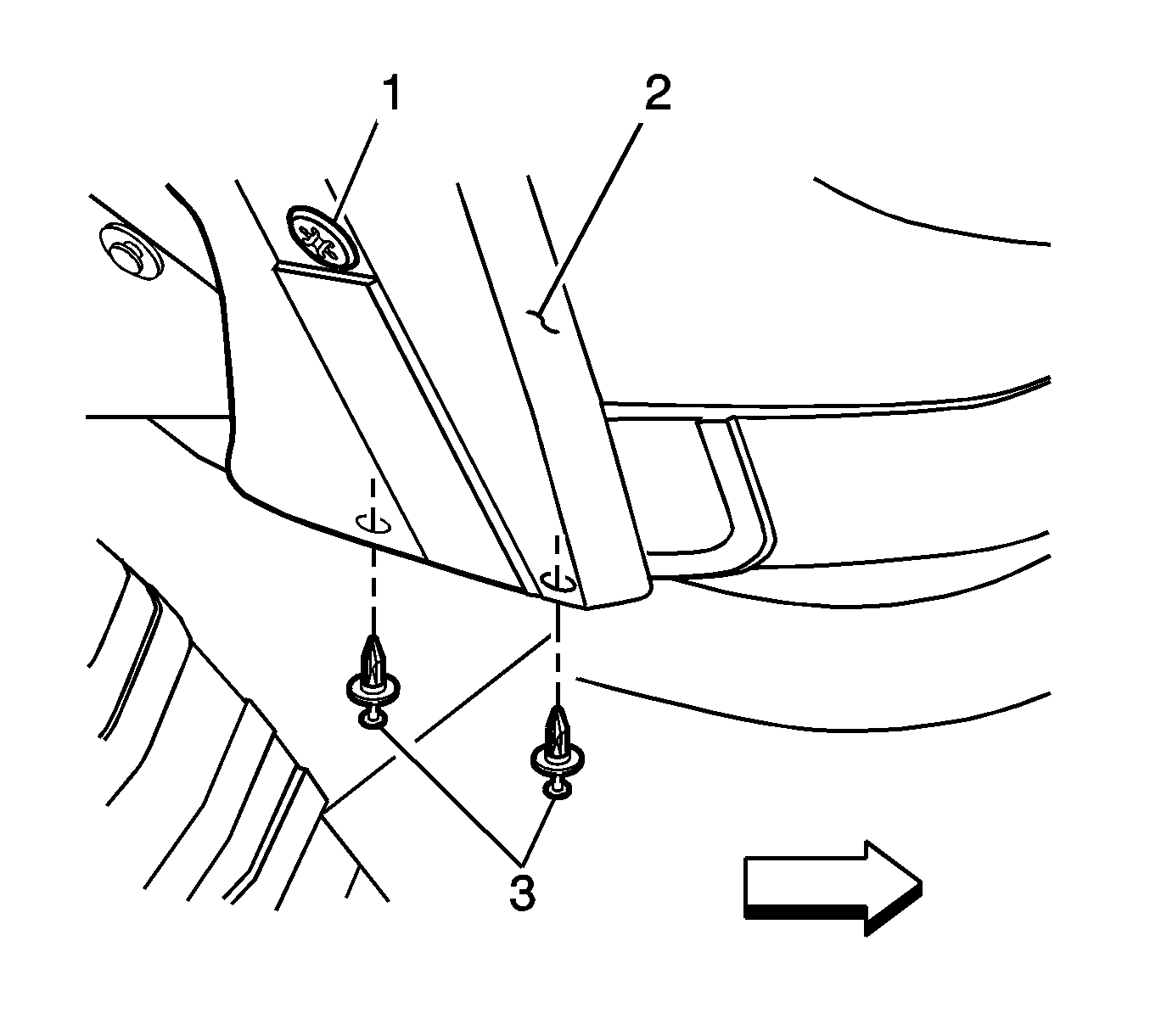 1
2
3