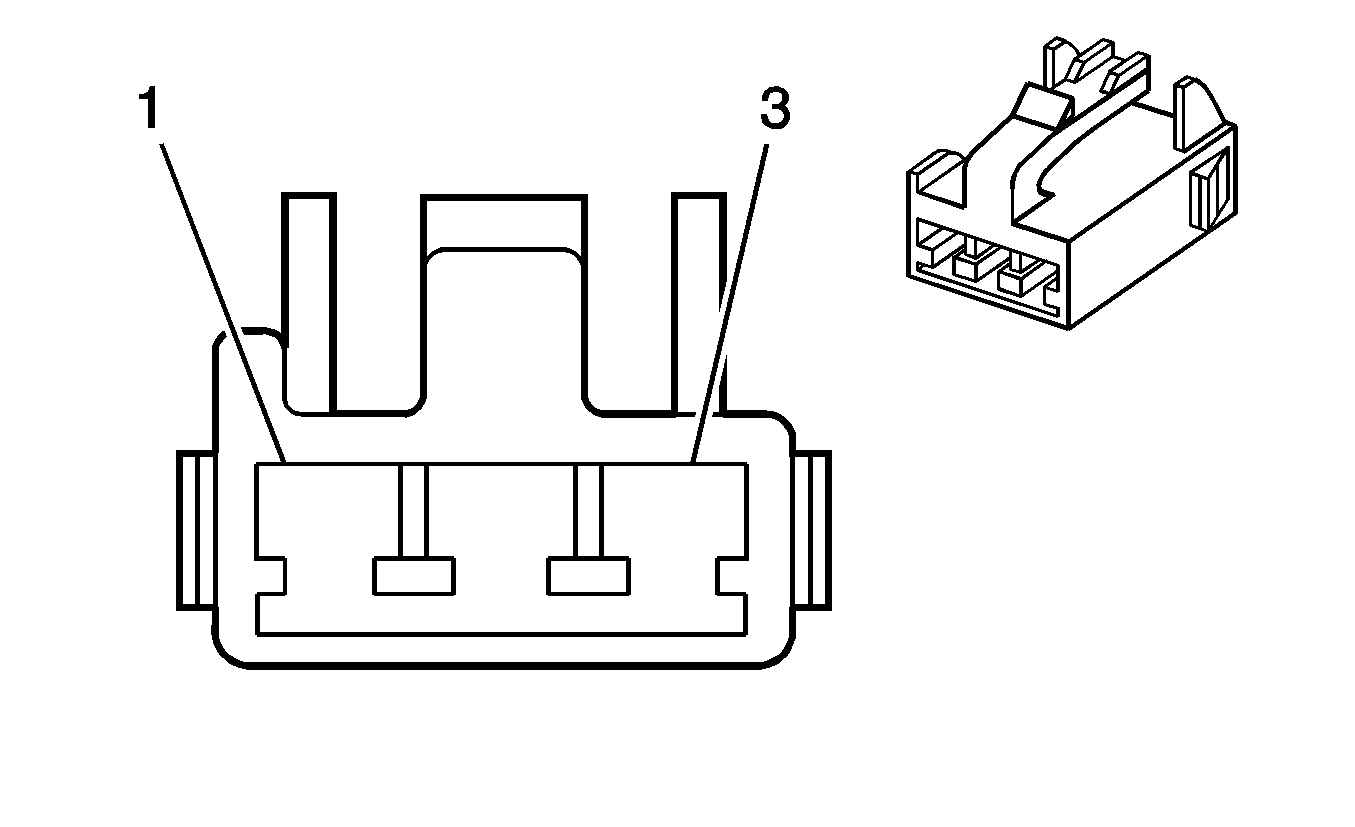 1
3