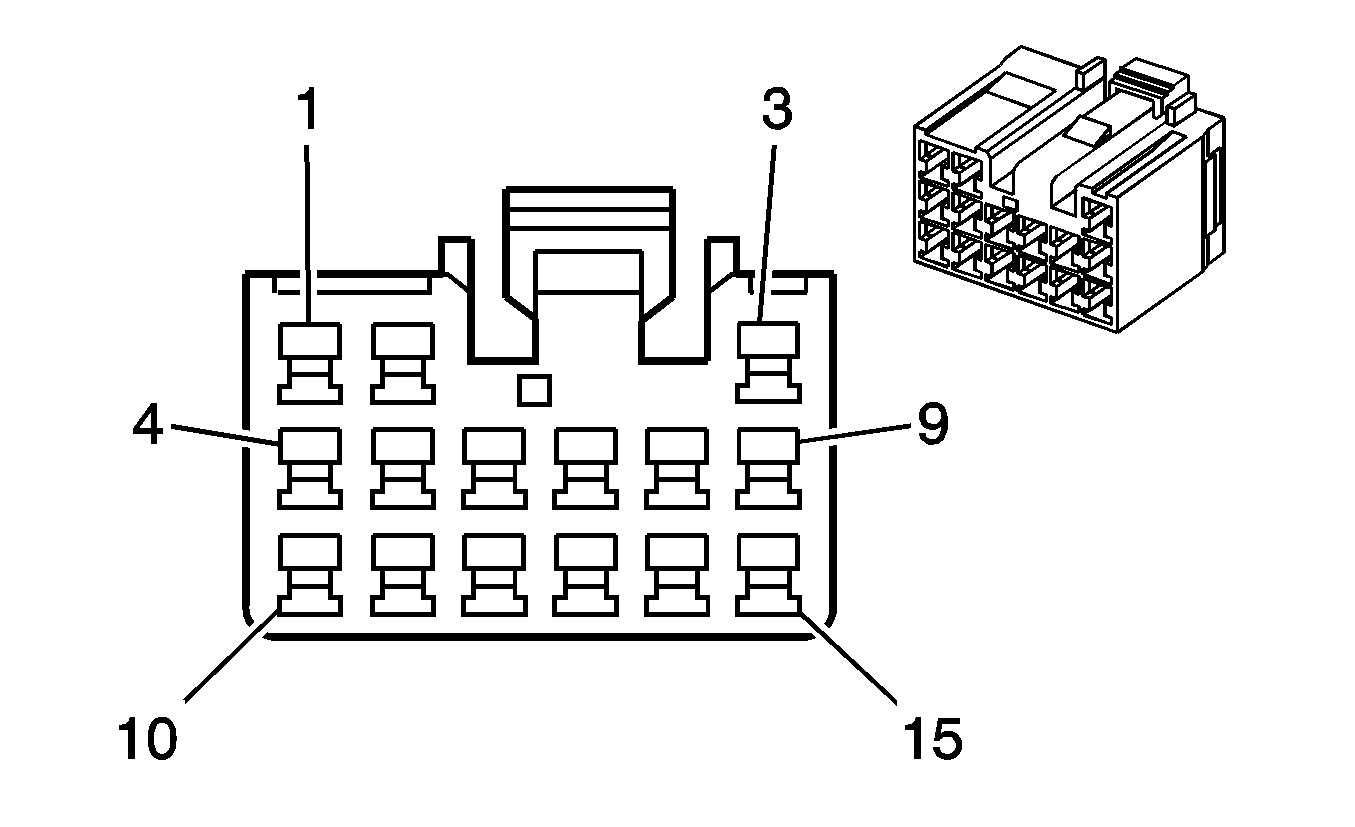 1
3
4
9
10
15