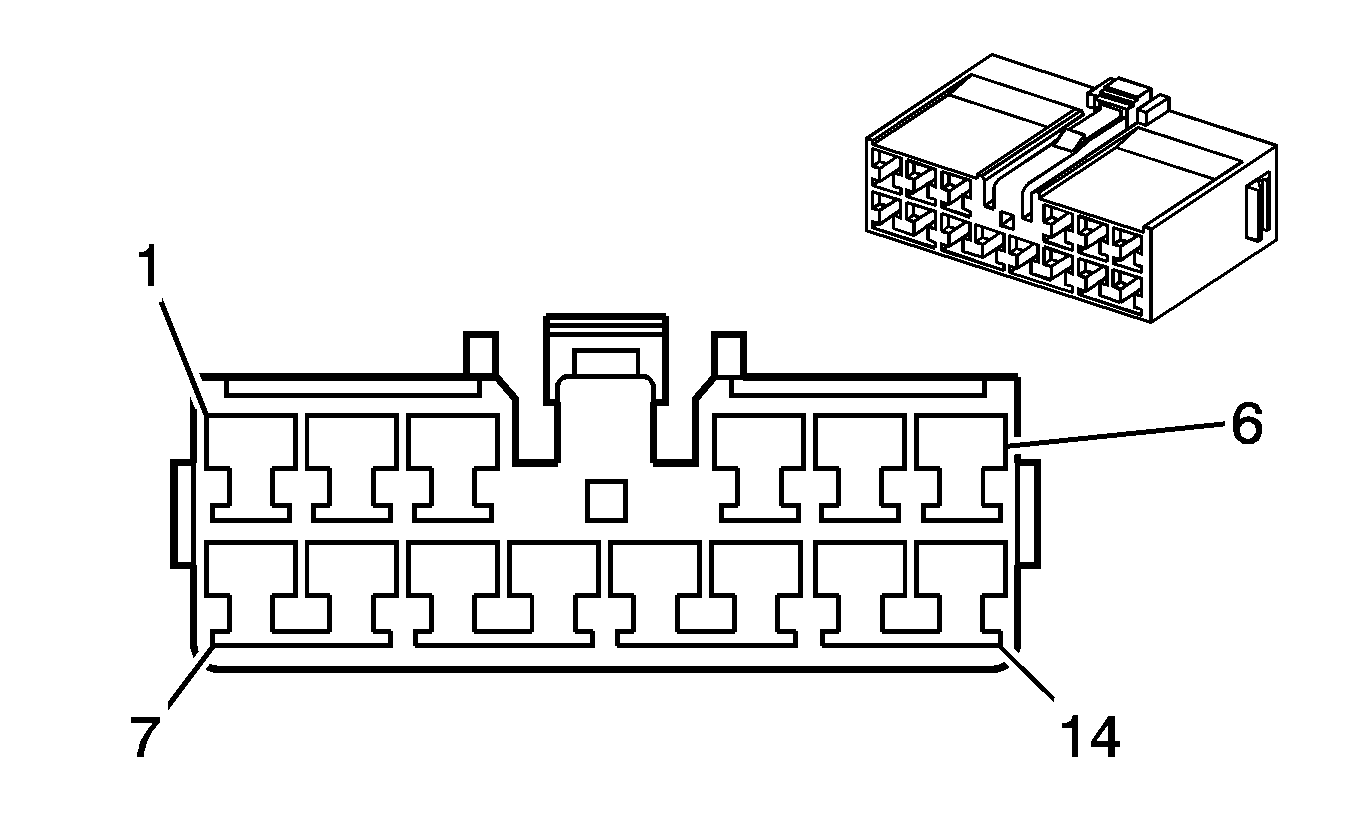 1
6
7
14