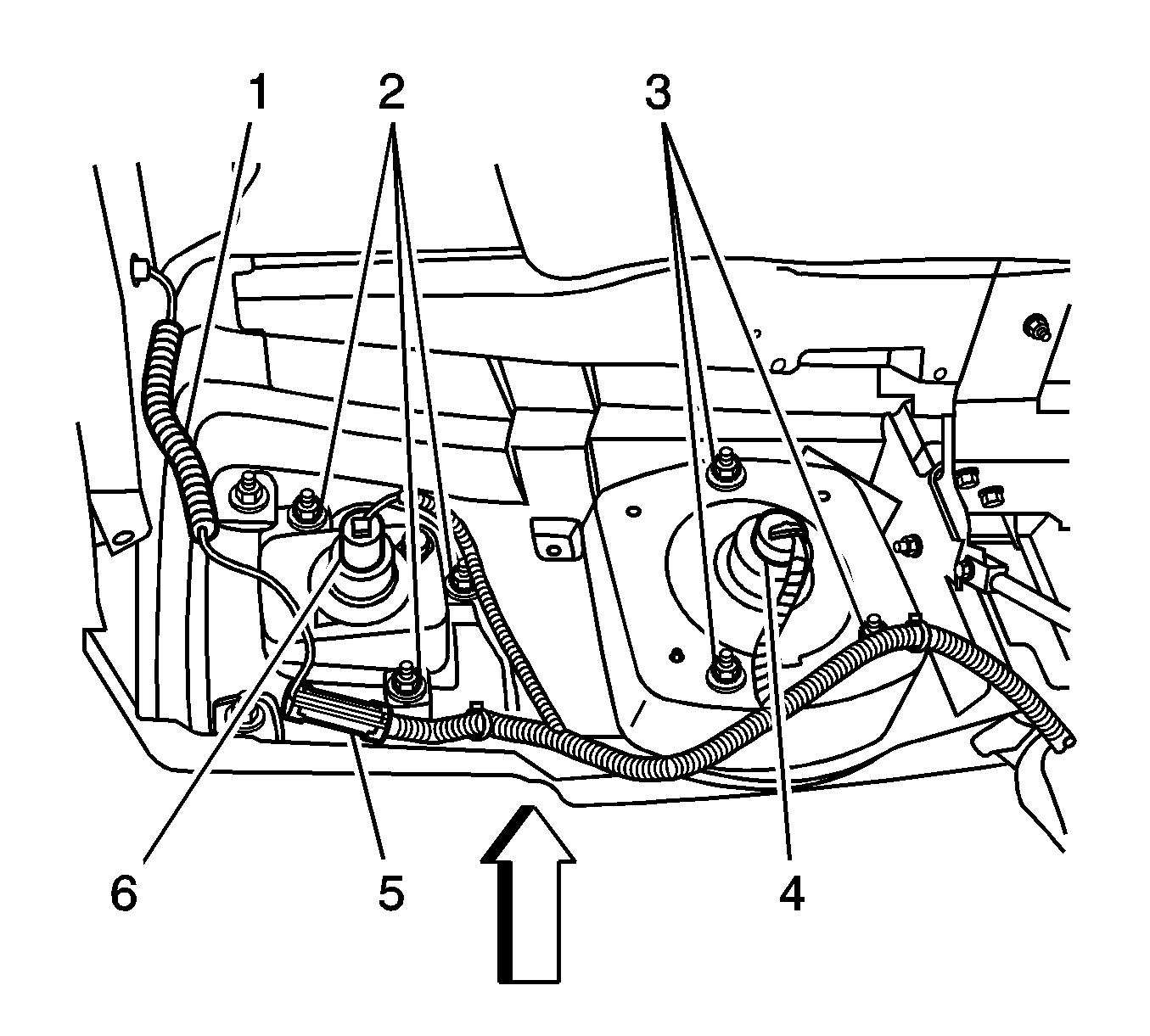 1
2
3
6
5
4