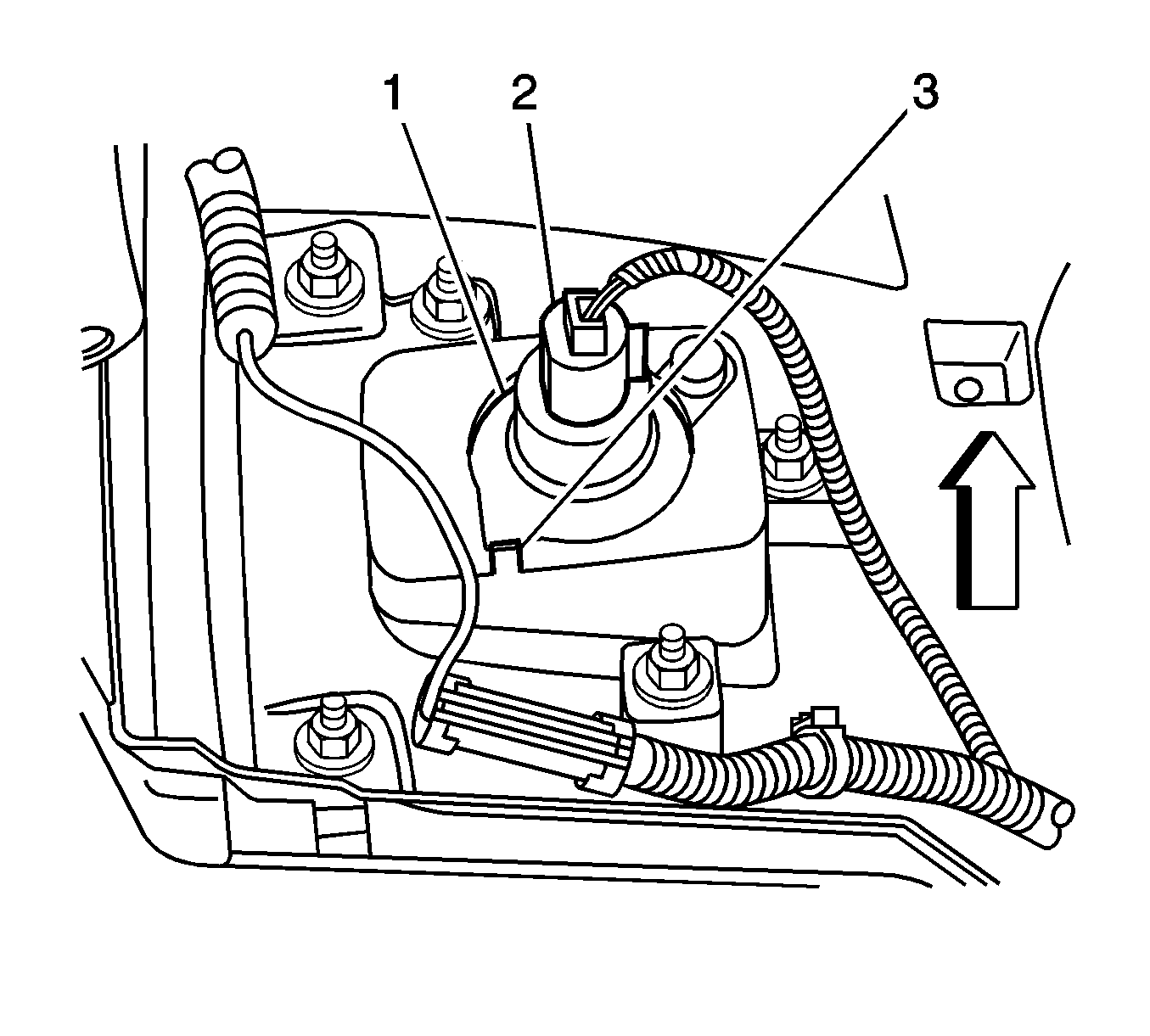 1
2
3