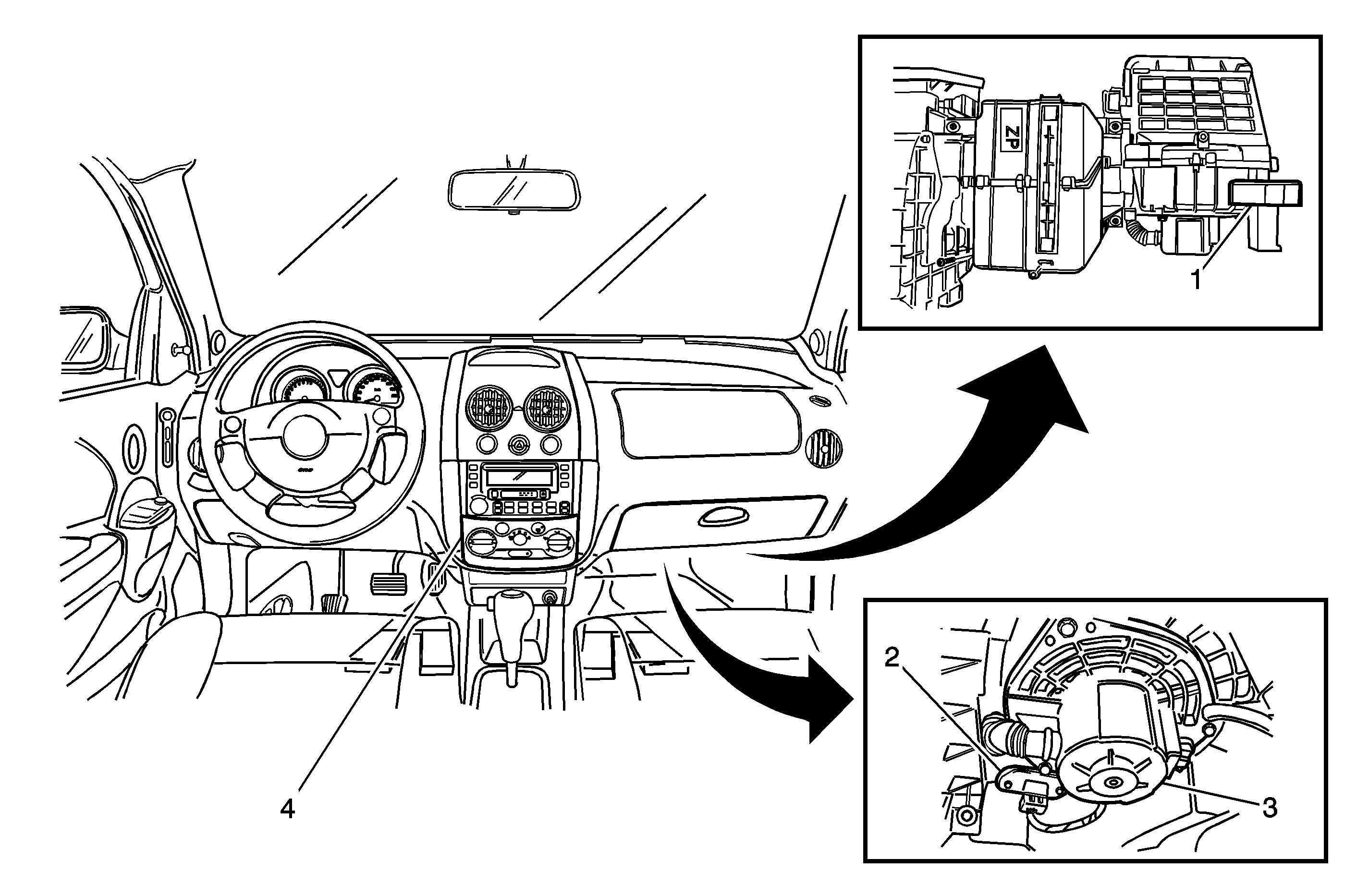 ZP

1

2

3

4