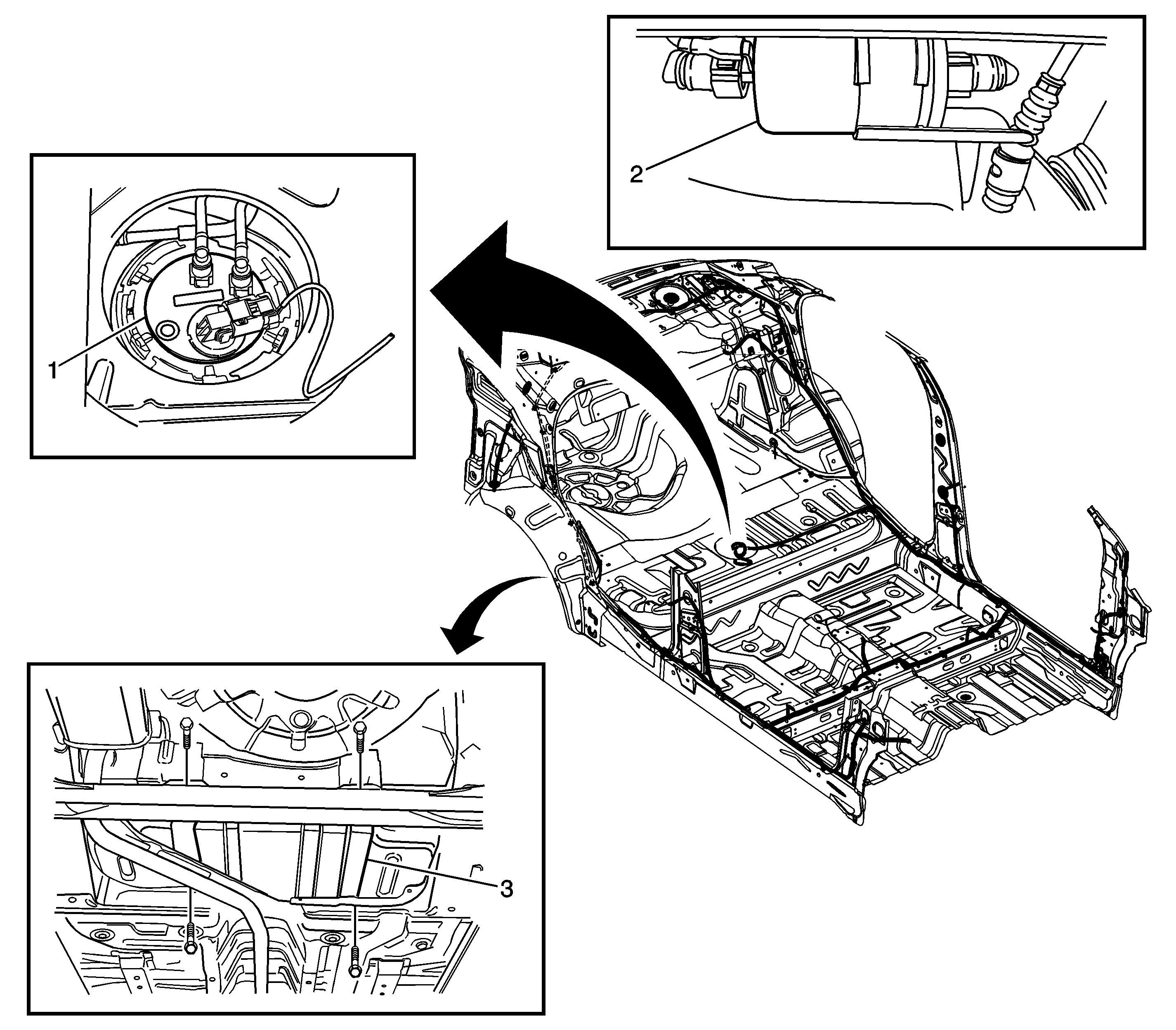 2

1

3