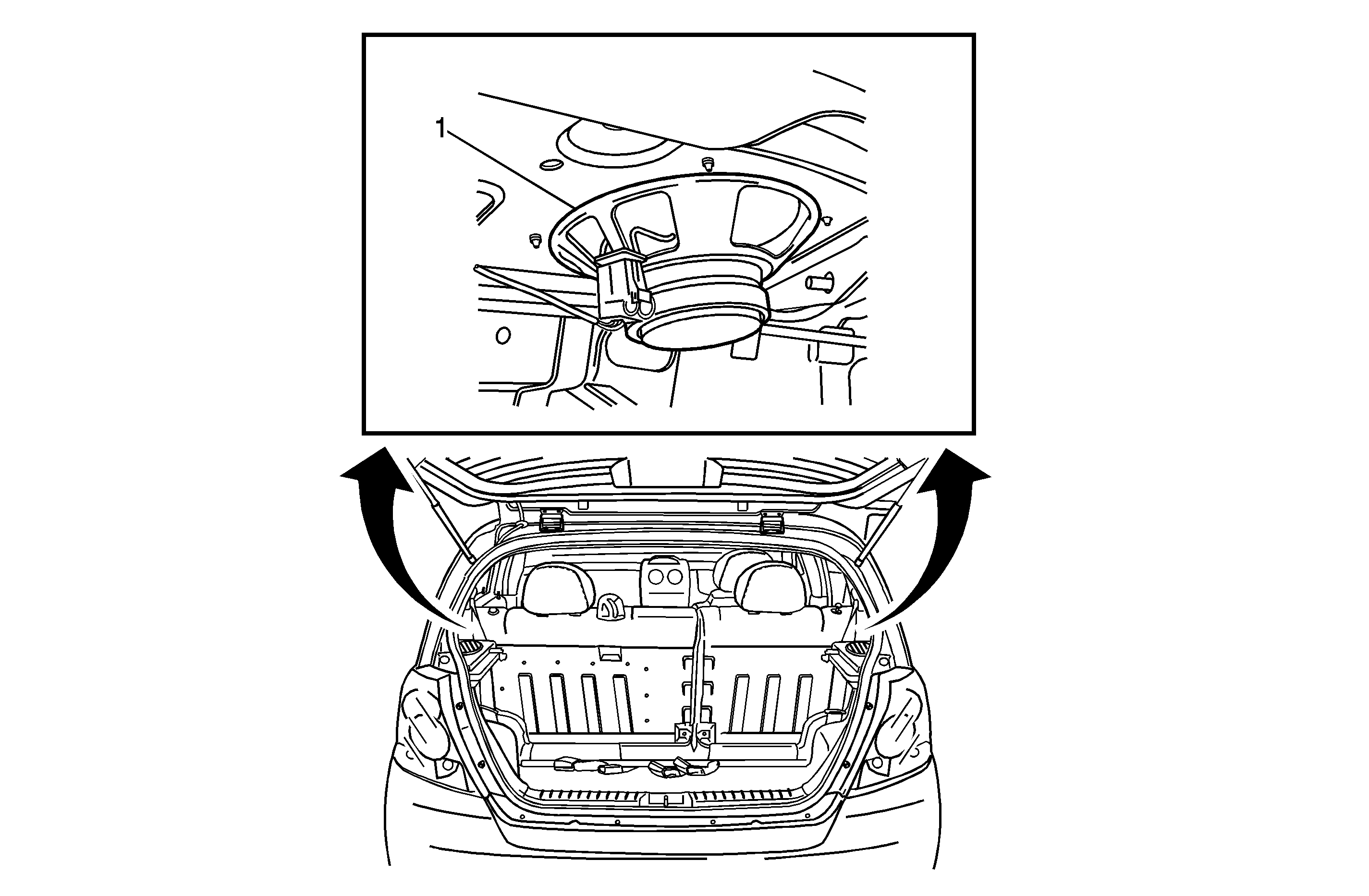 1