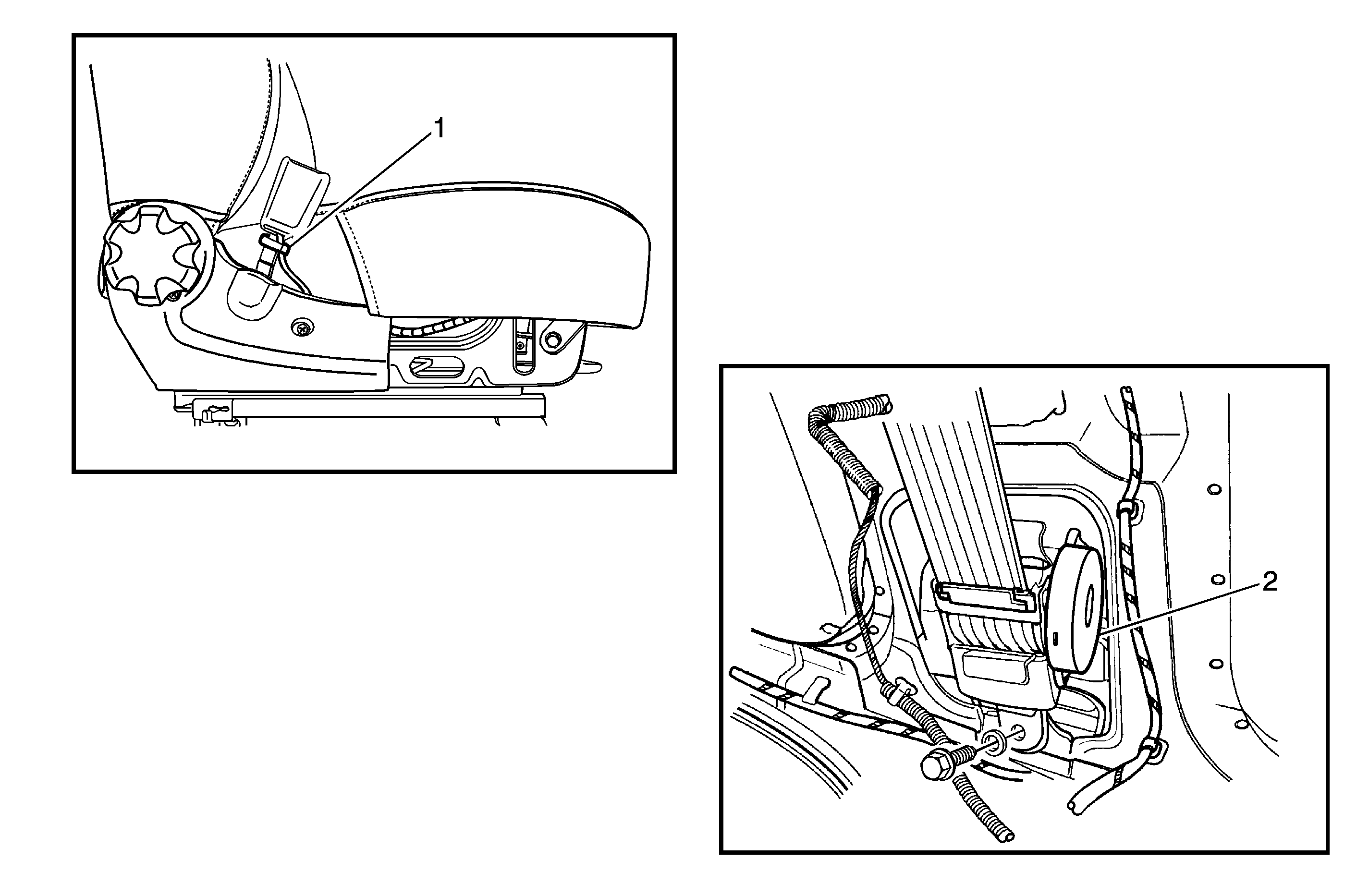 1

2