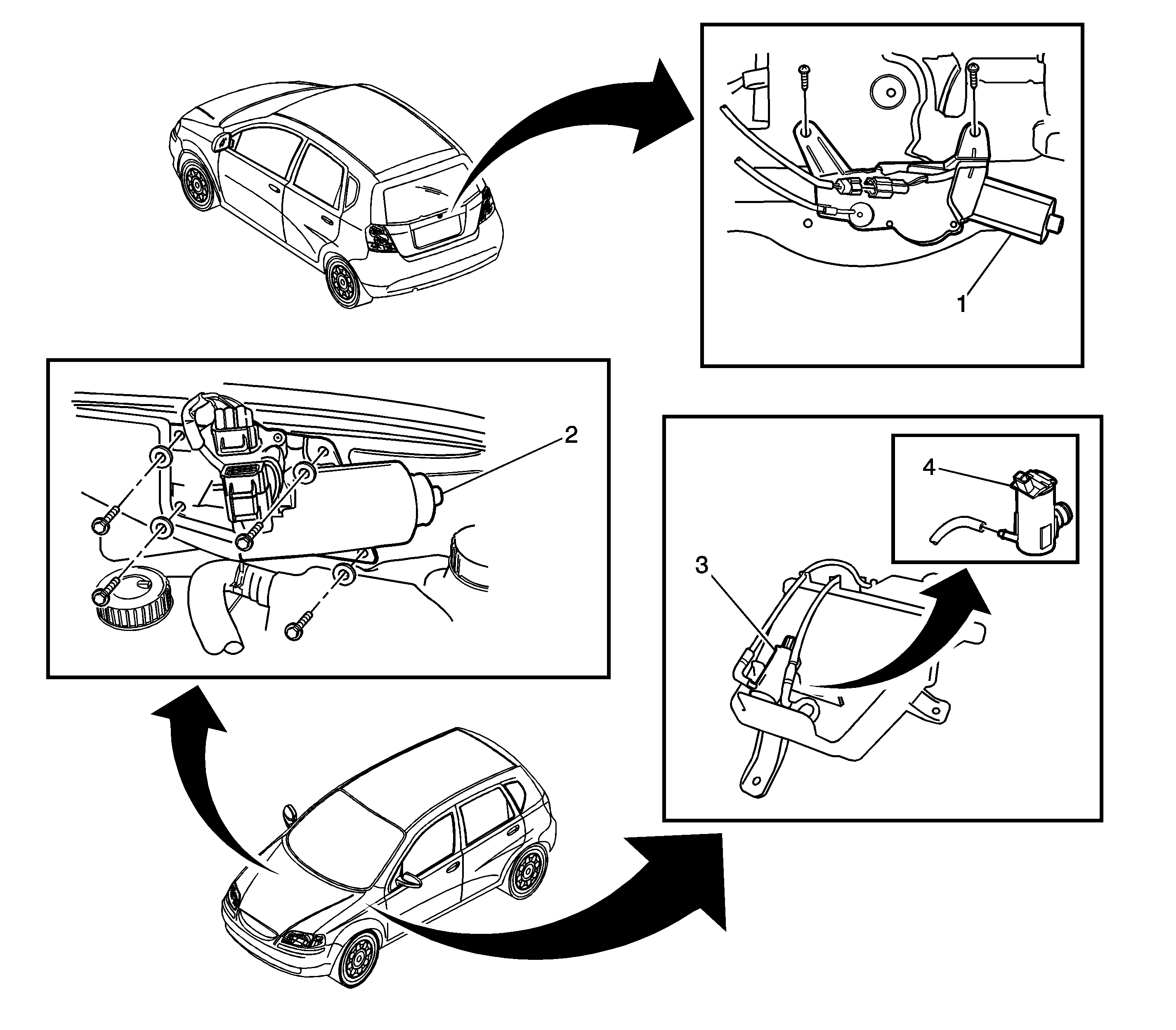 1

2

4

3