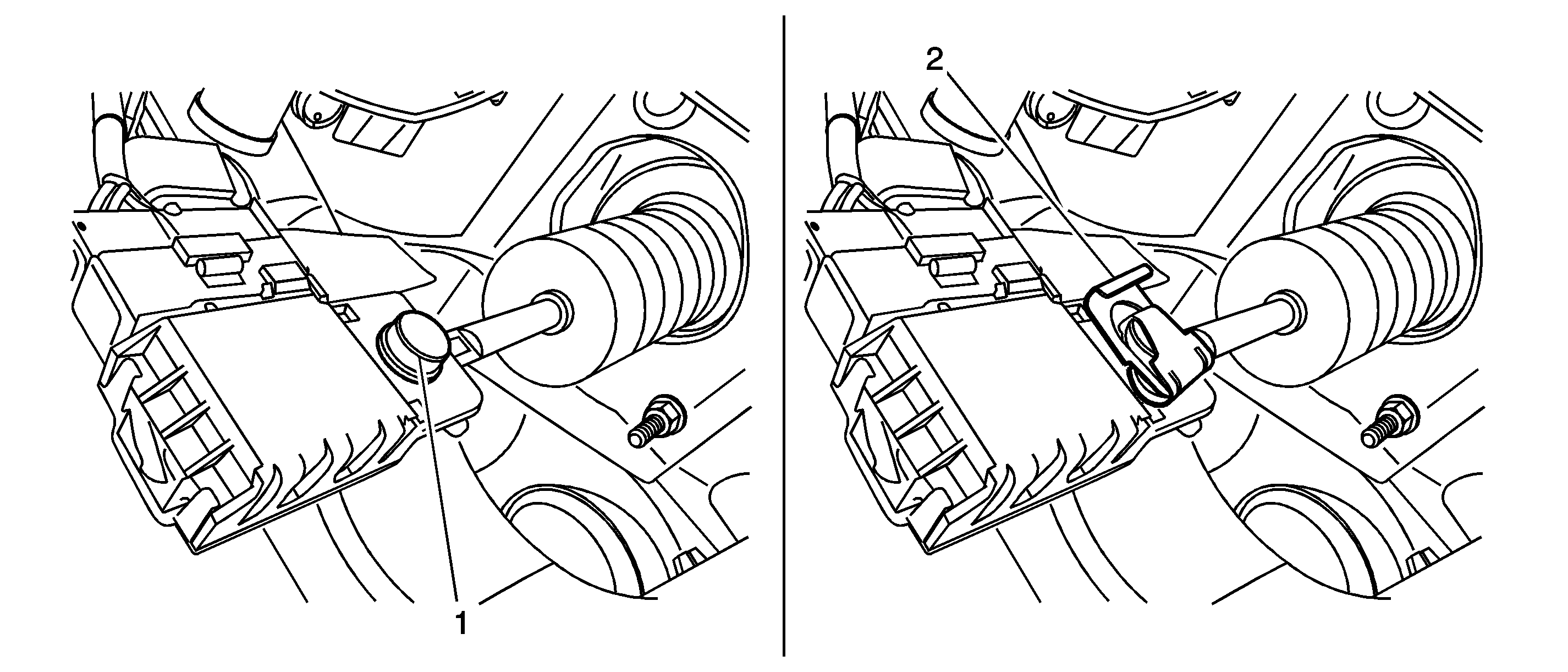 1

2