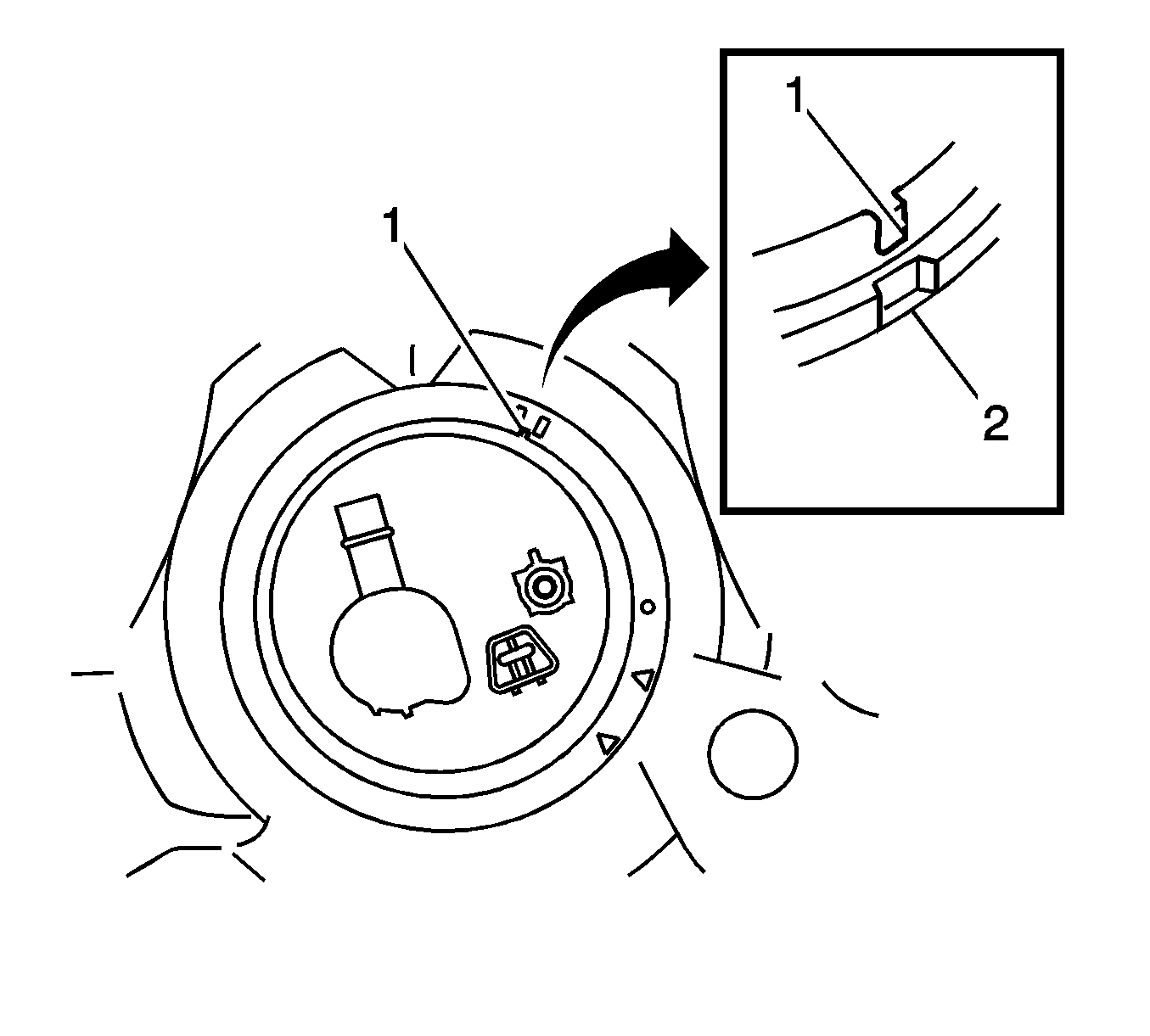 1
1
2