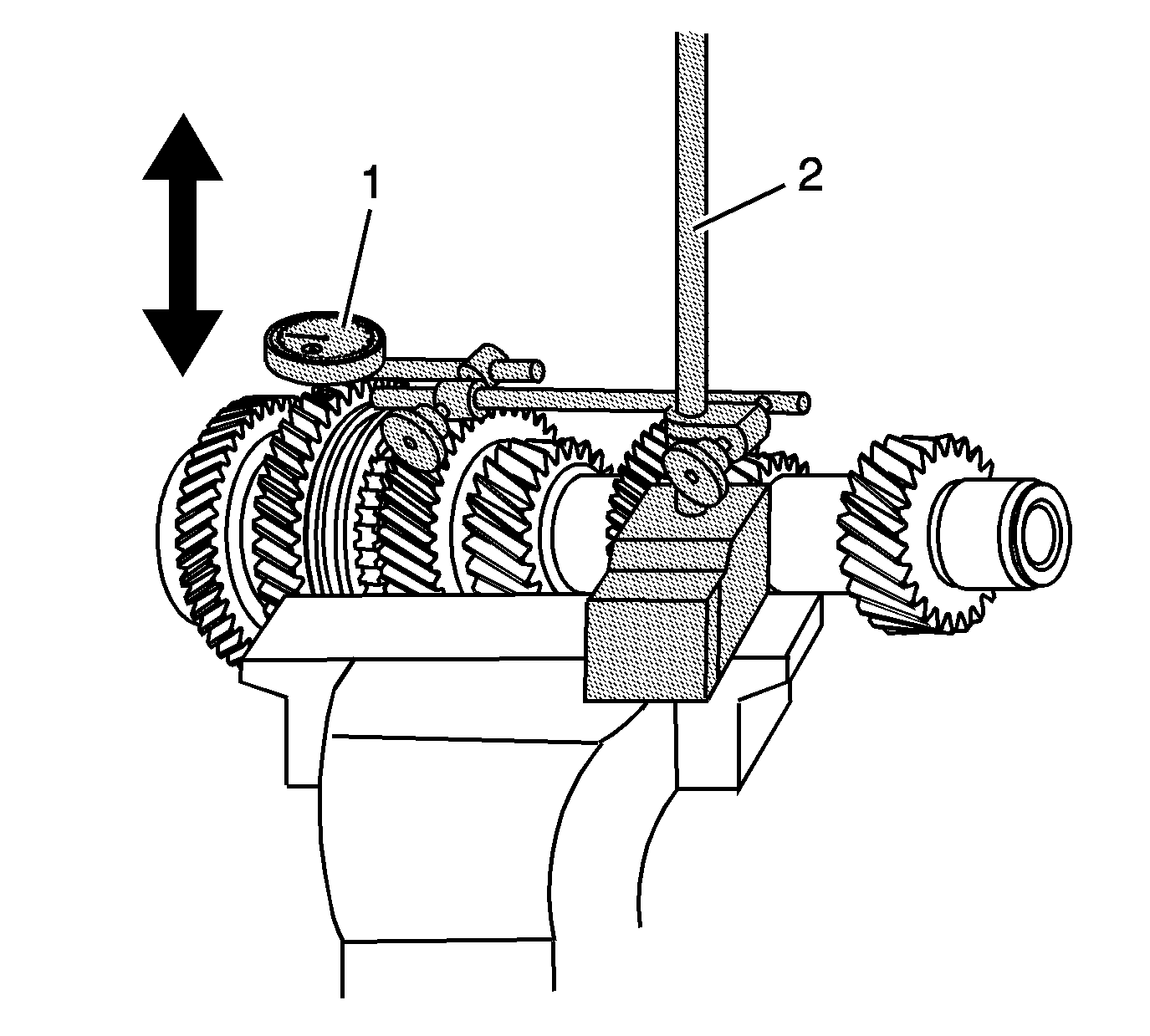 1
2