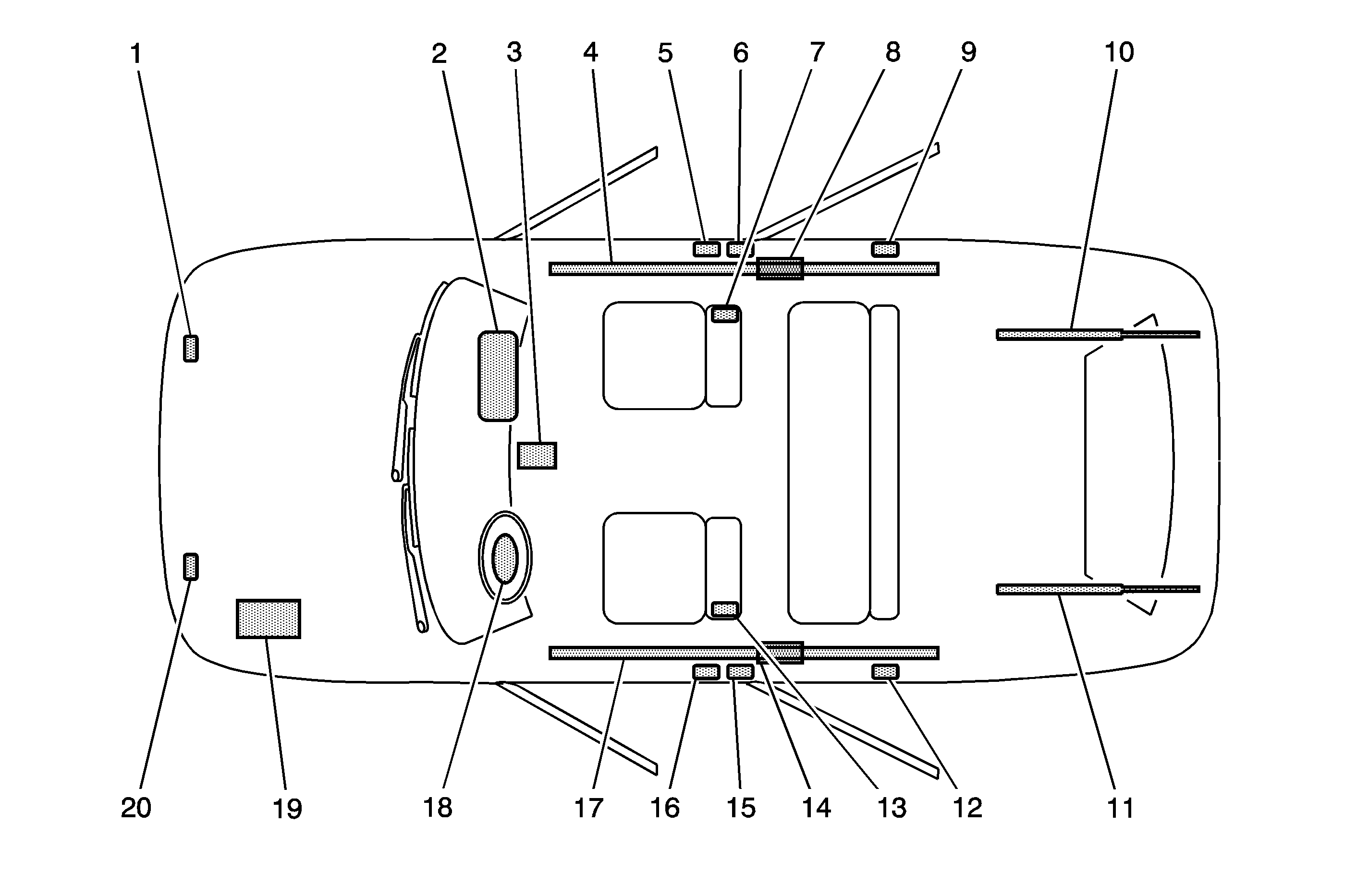 1 2 3 4 5 6 7 8 9 10

20 19 18 17 16 15 14 13 12 11