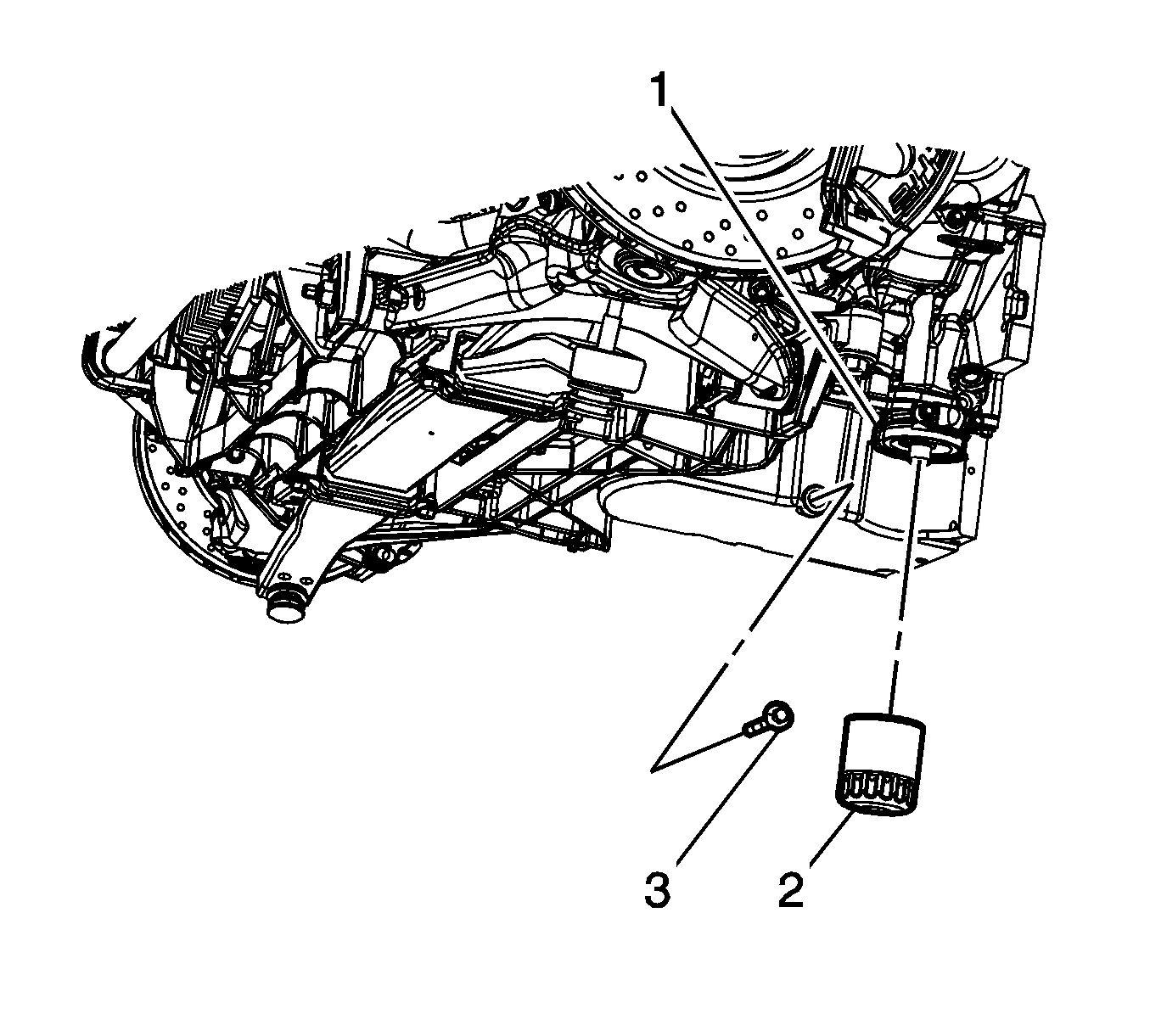 1
3
2