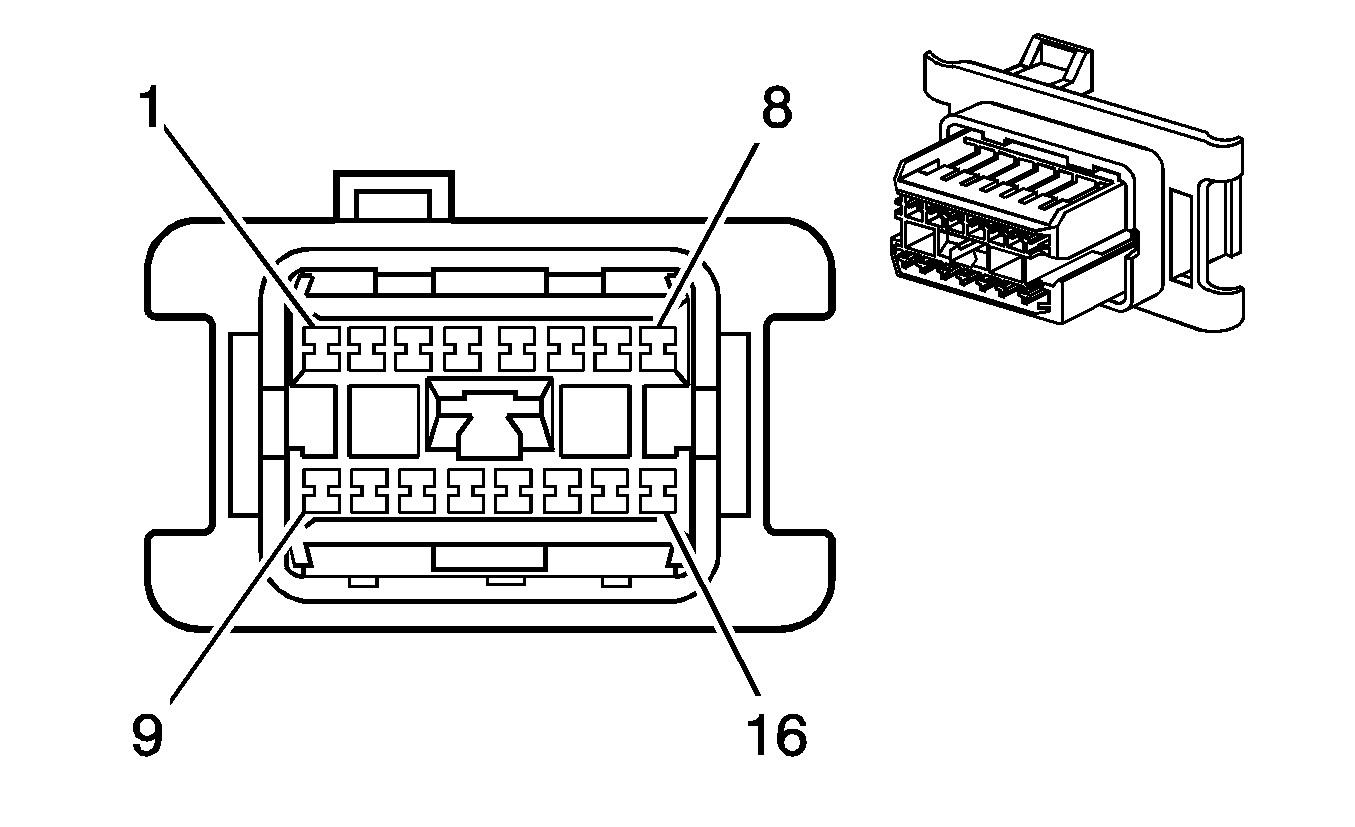 1
8
9
16