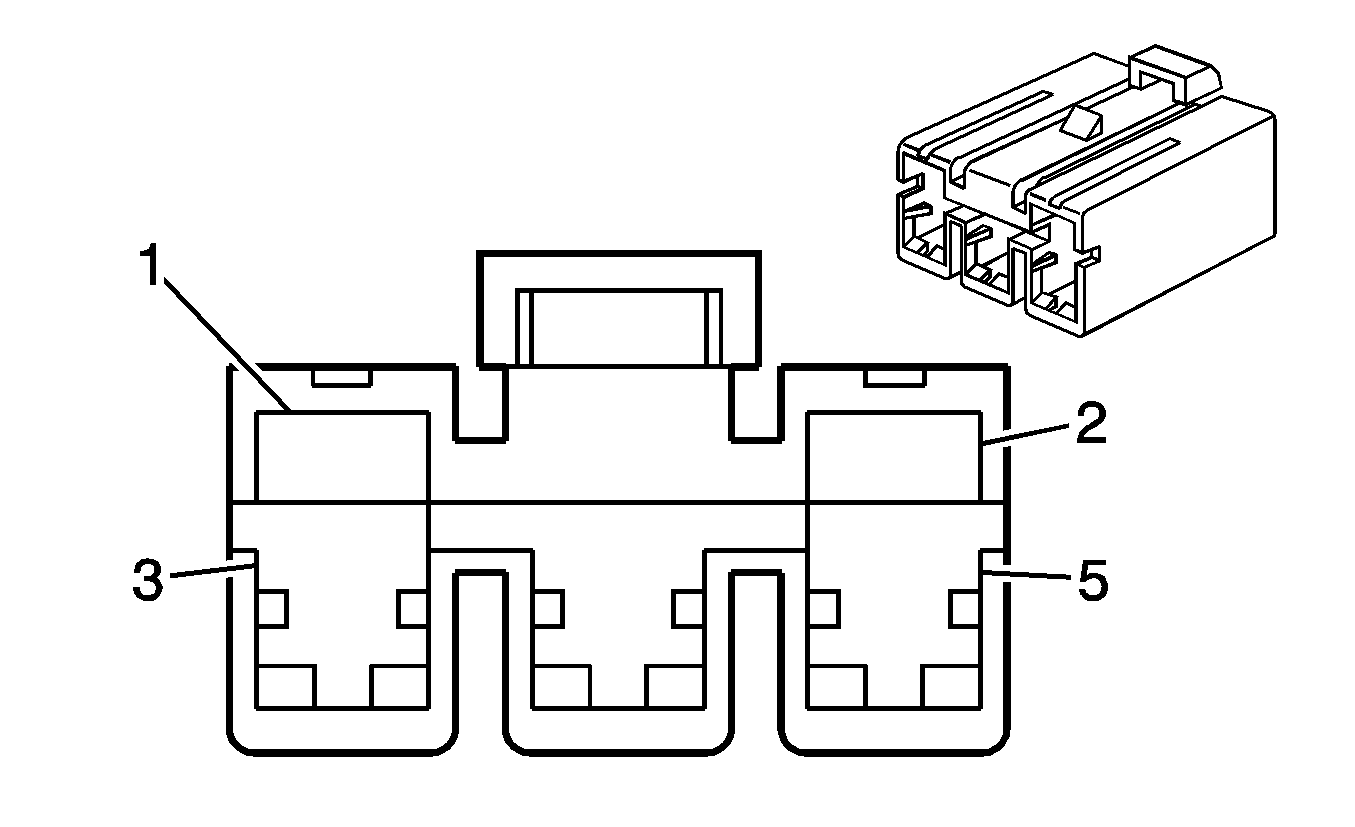 1
2
3
5