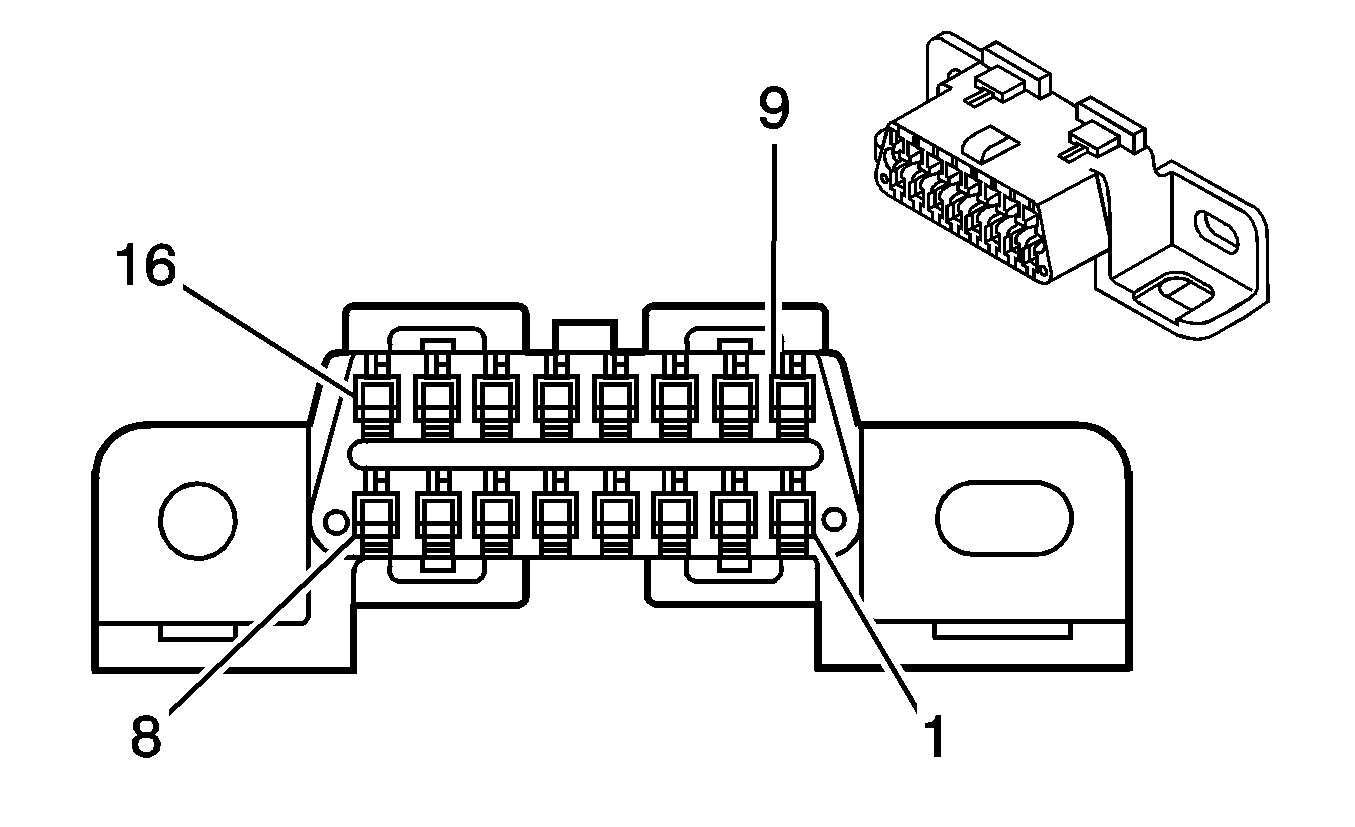 9
16
8
1