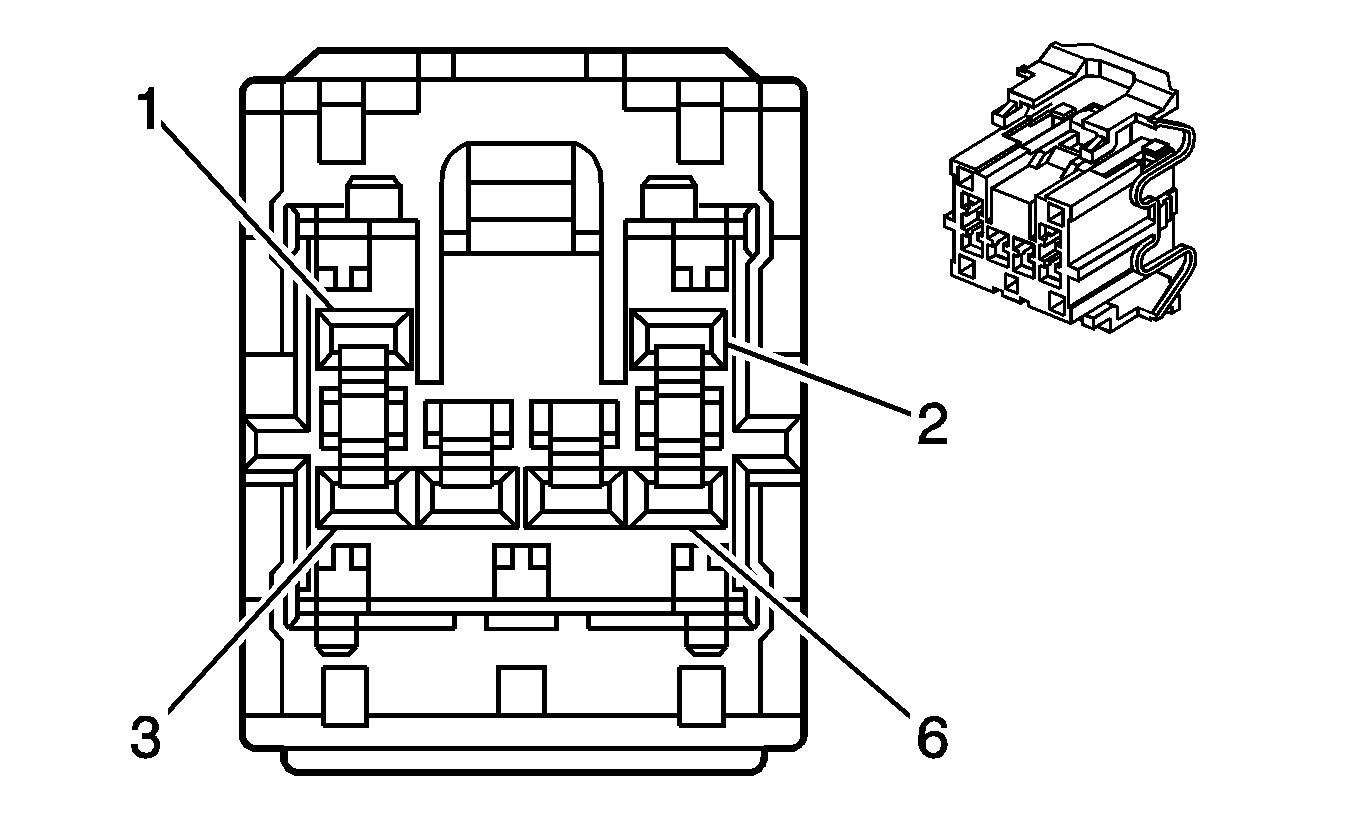 1
2
3
6