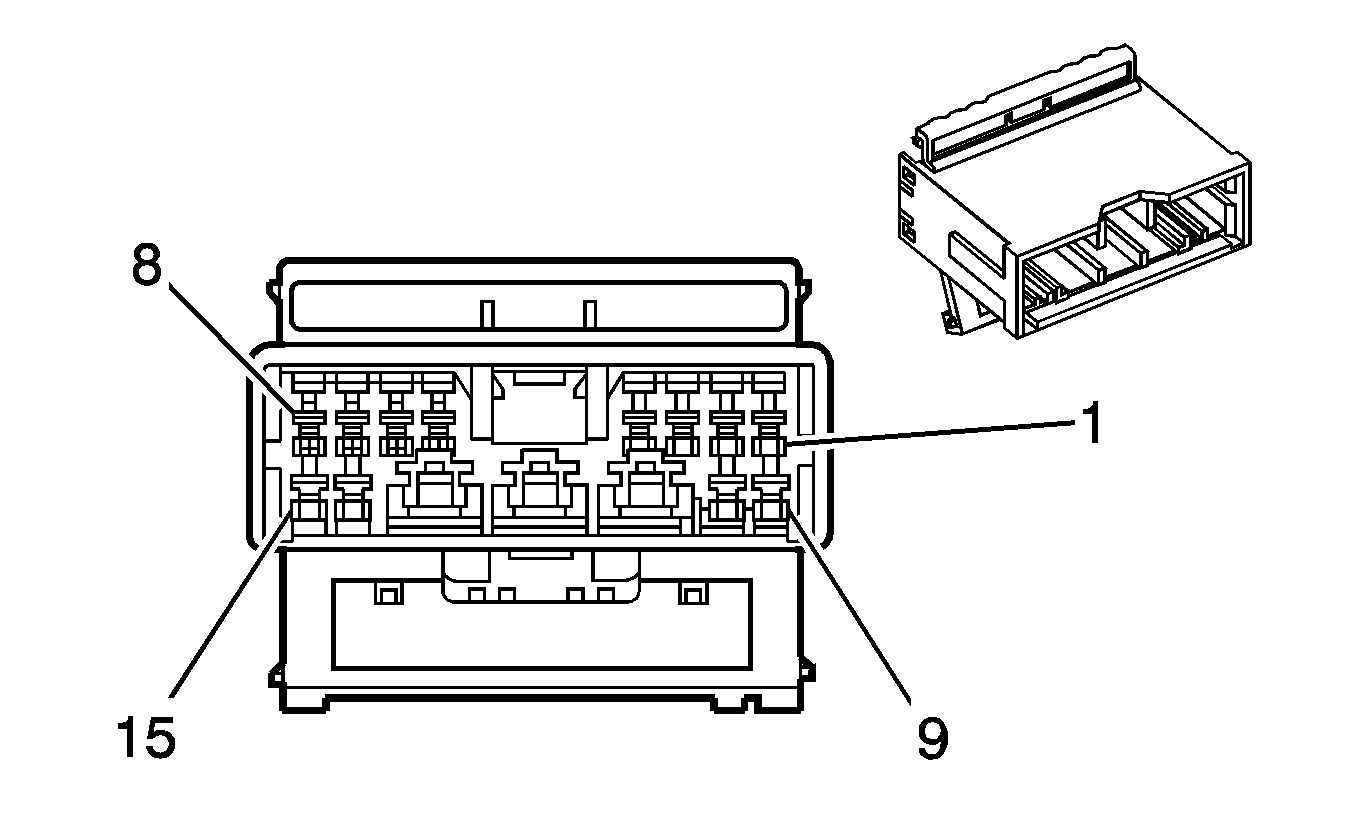 8
1
15
9