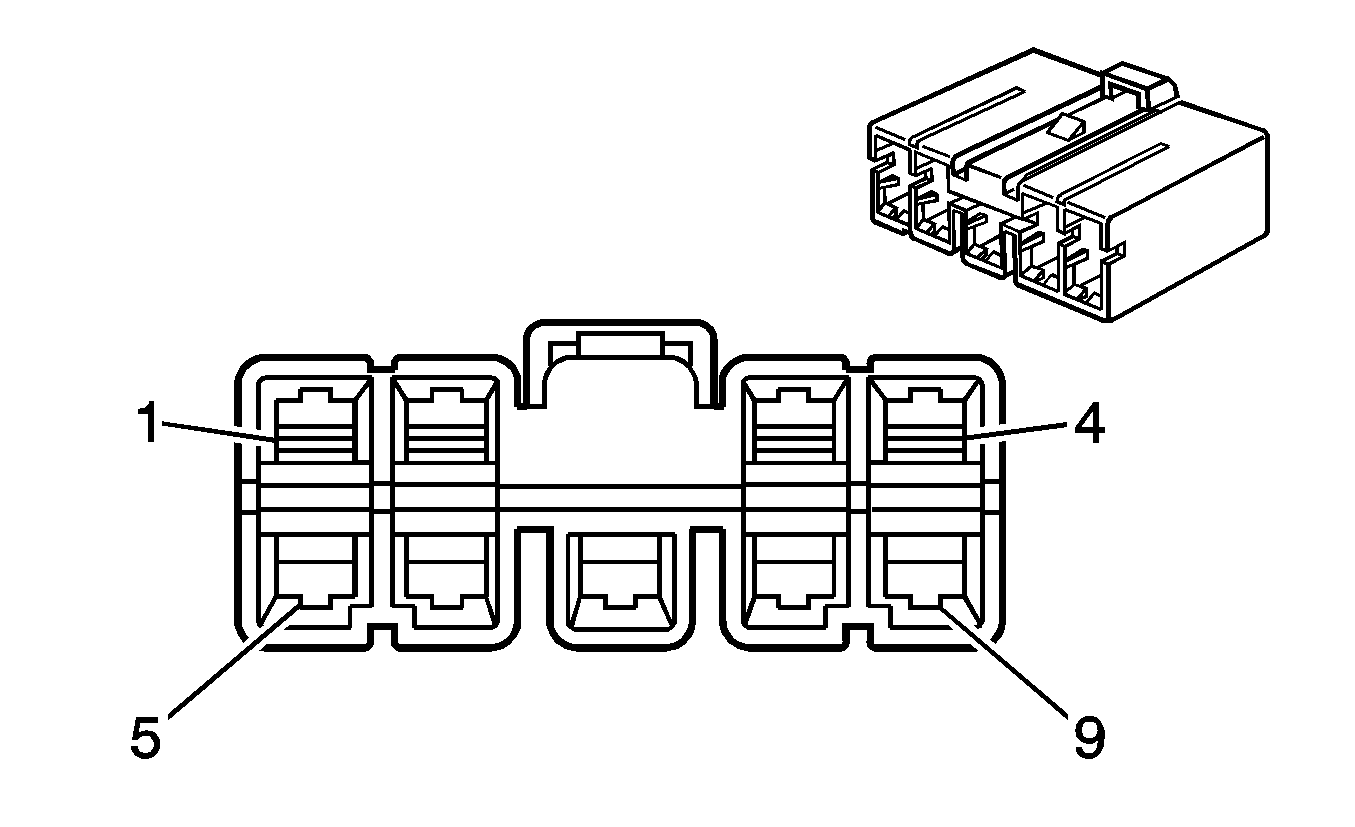 1
4
5
9