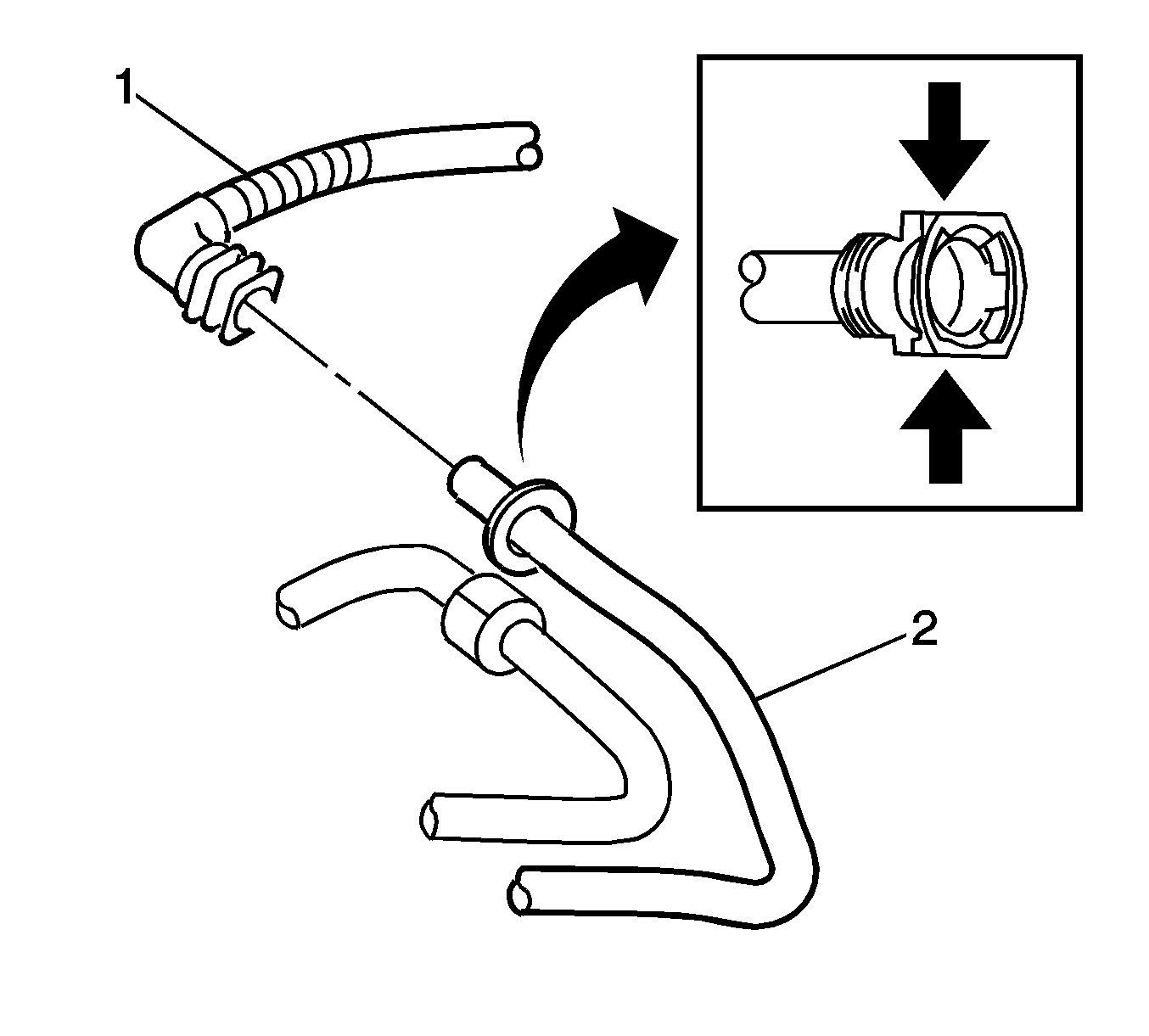 1
2