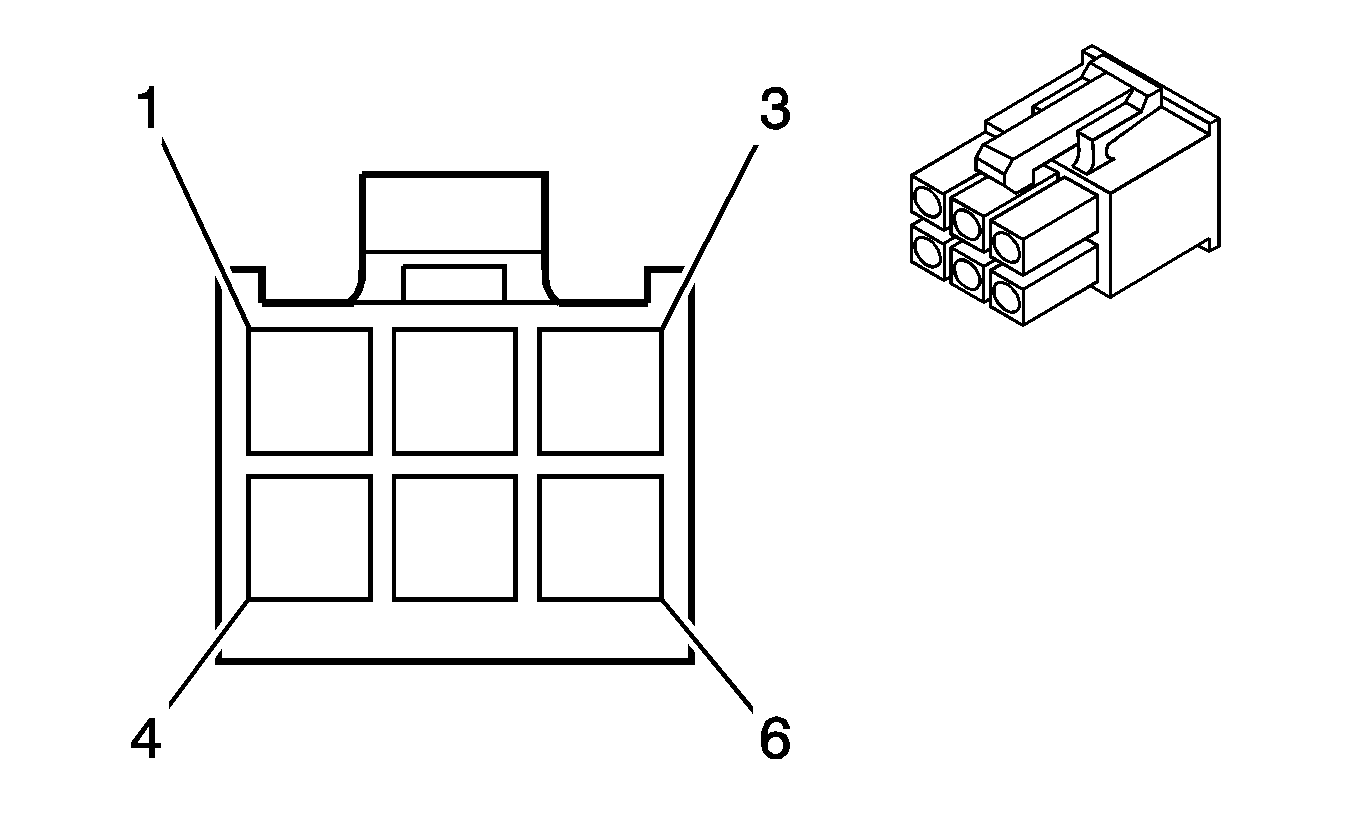 1
3
4
6