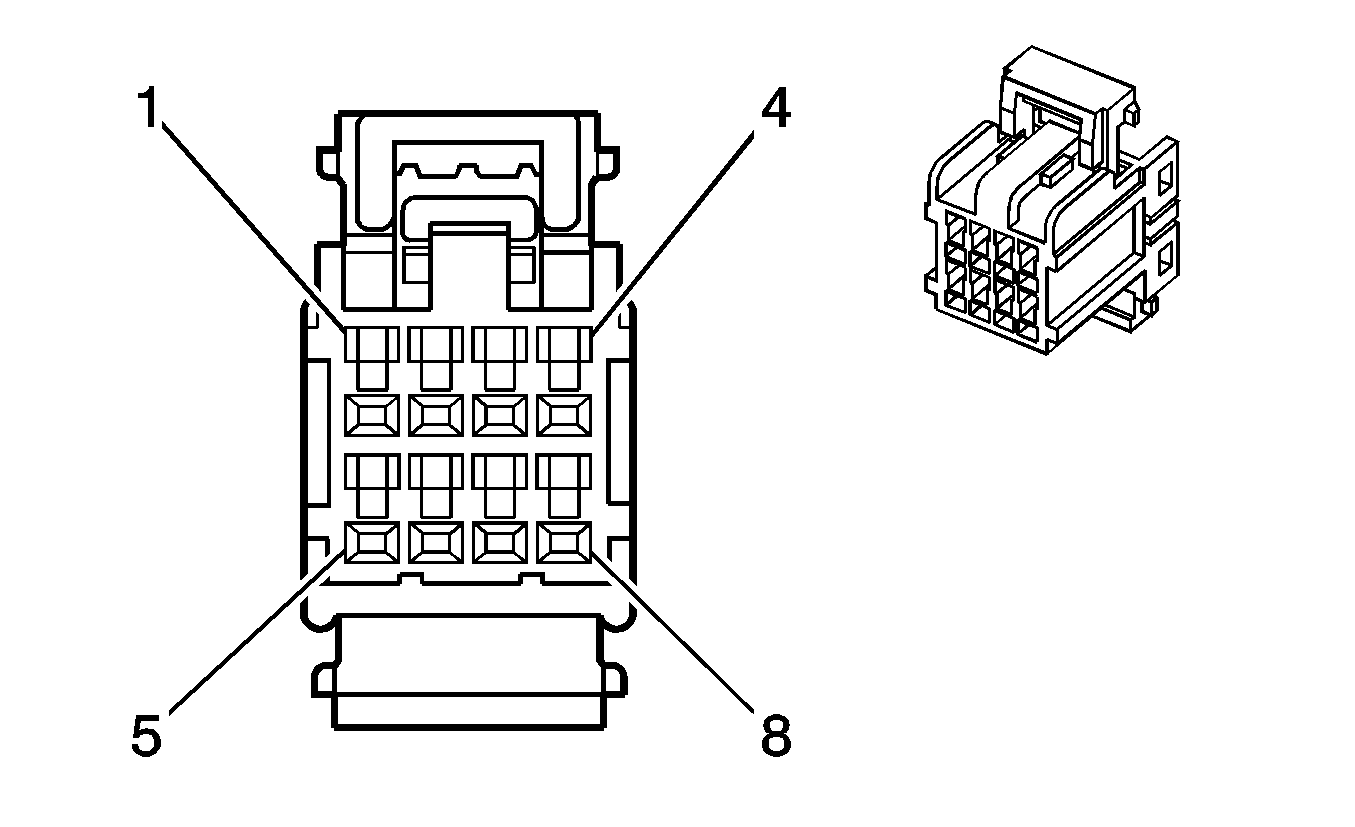 1
4
5
8