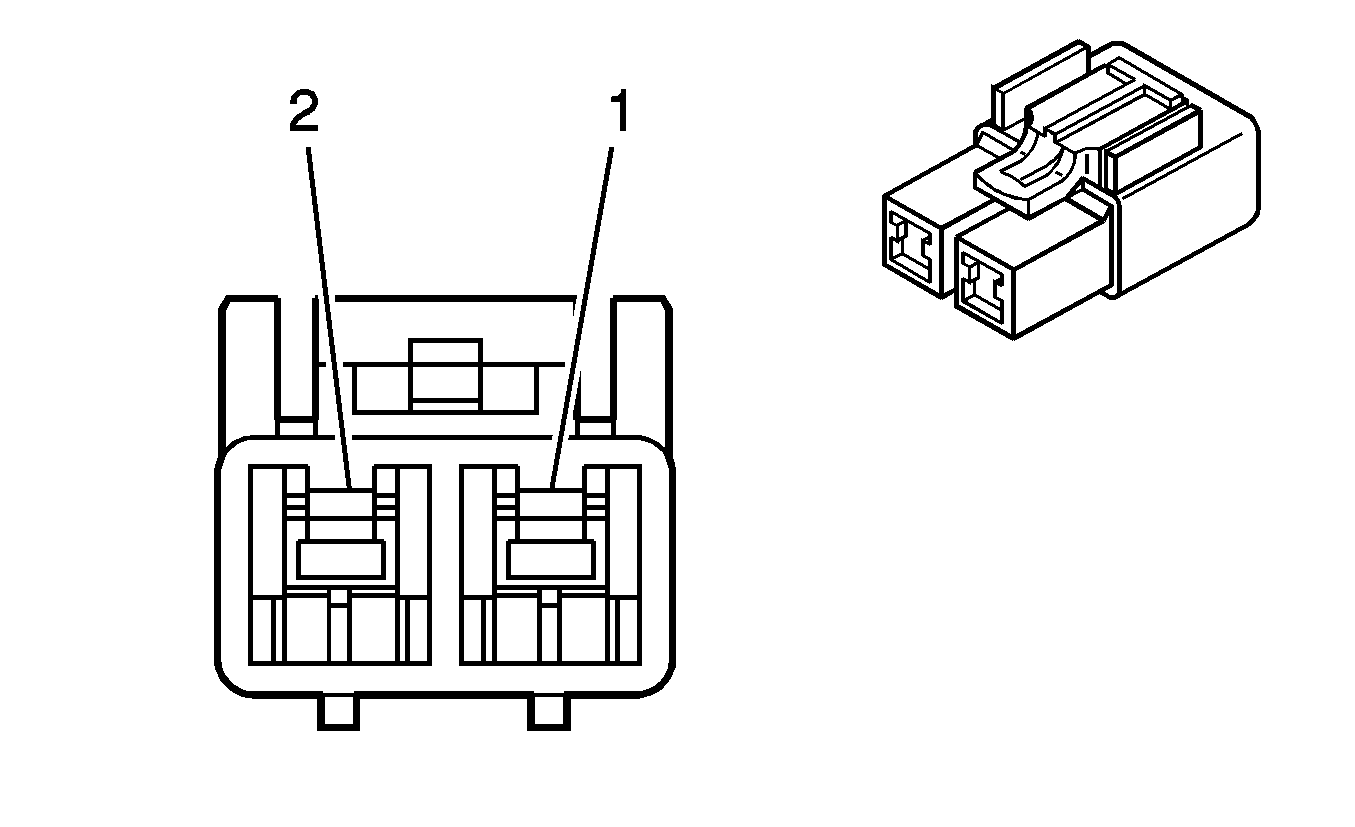 2
1