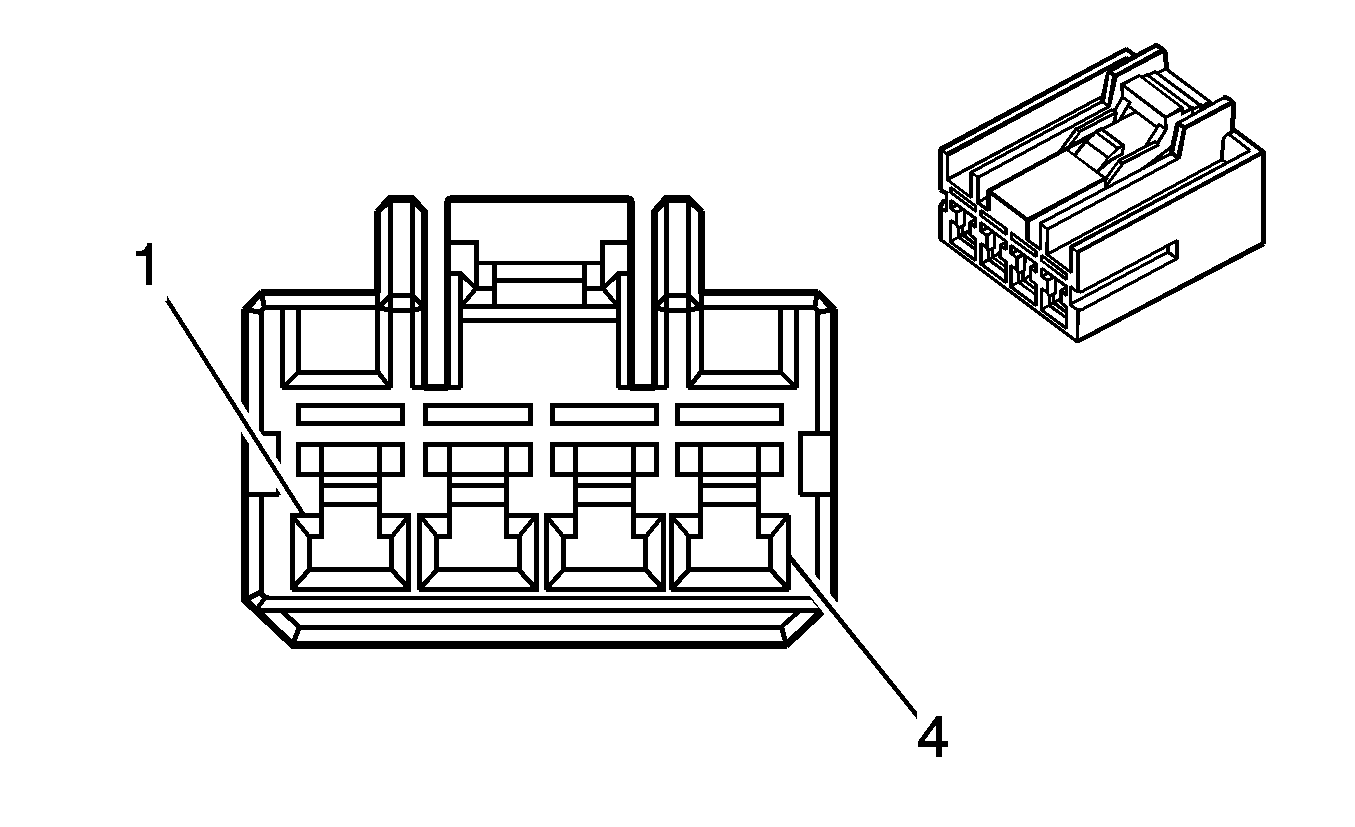 1

4