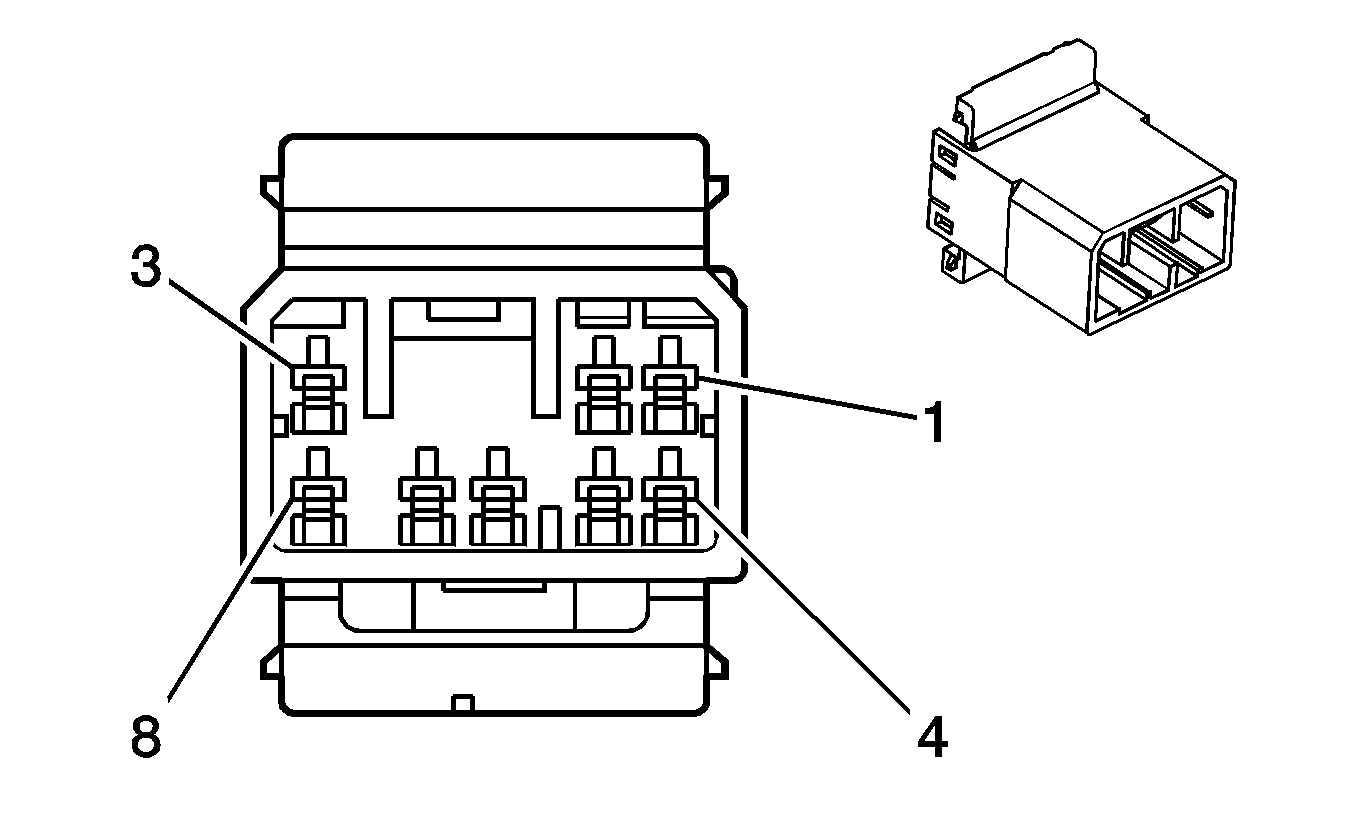 3
1
8
4