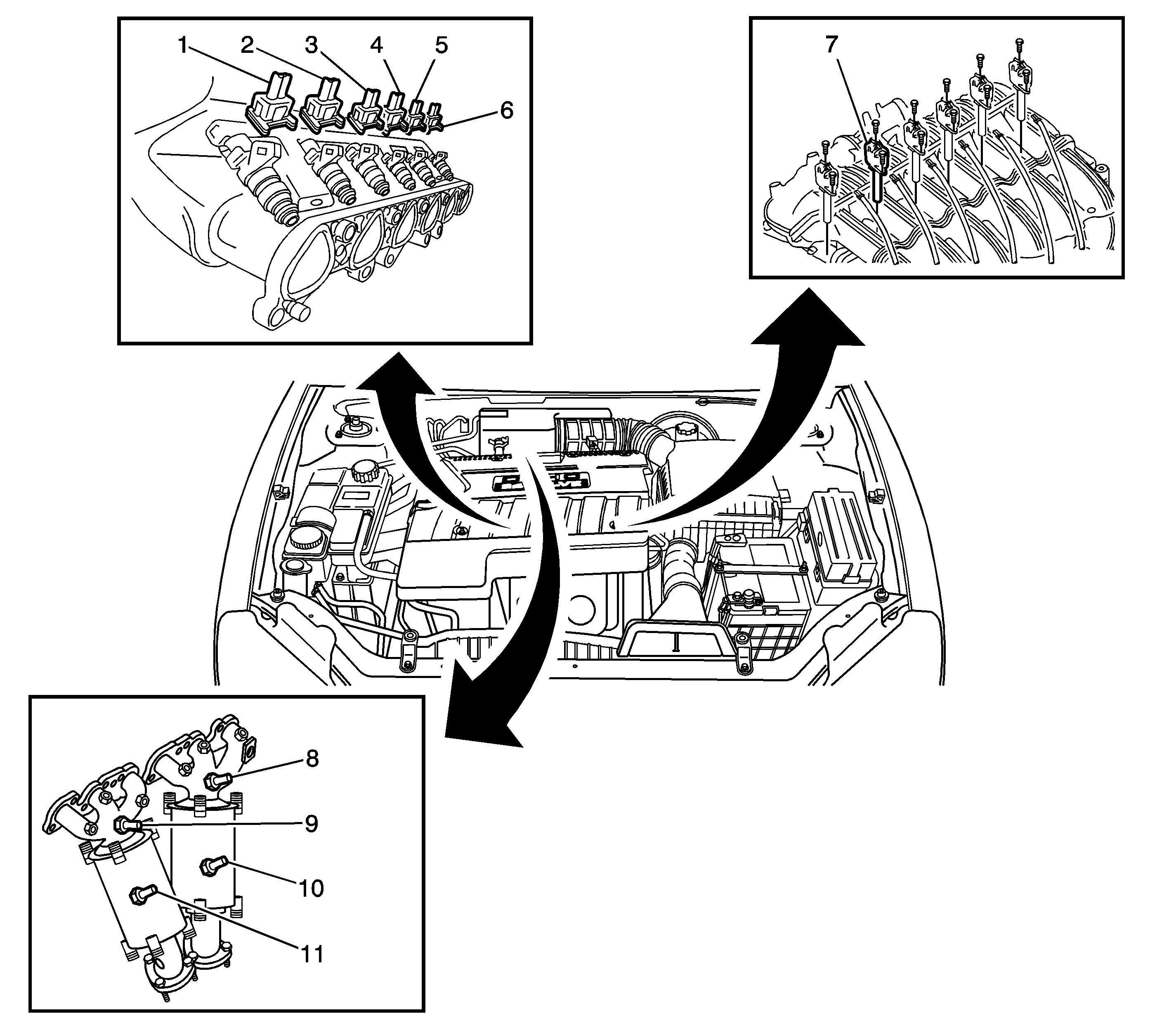 1 2 3 4 5 6

7

8

9

10

11