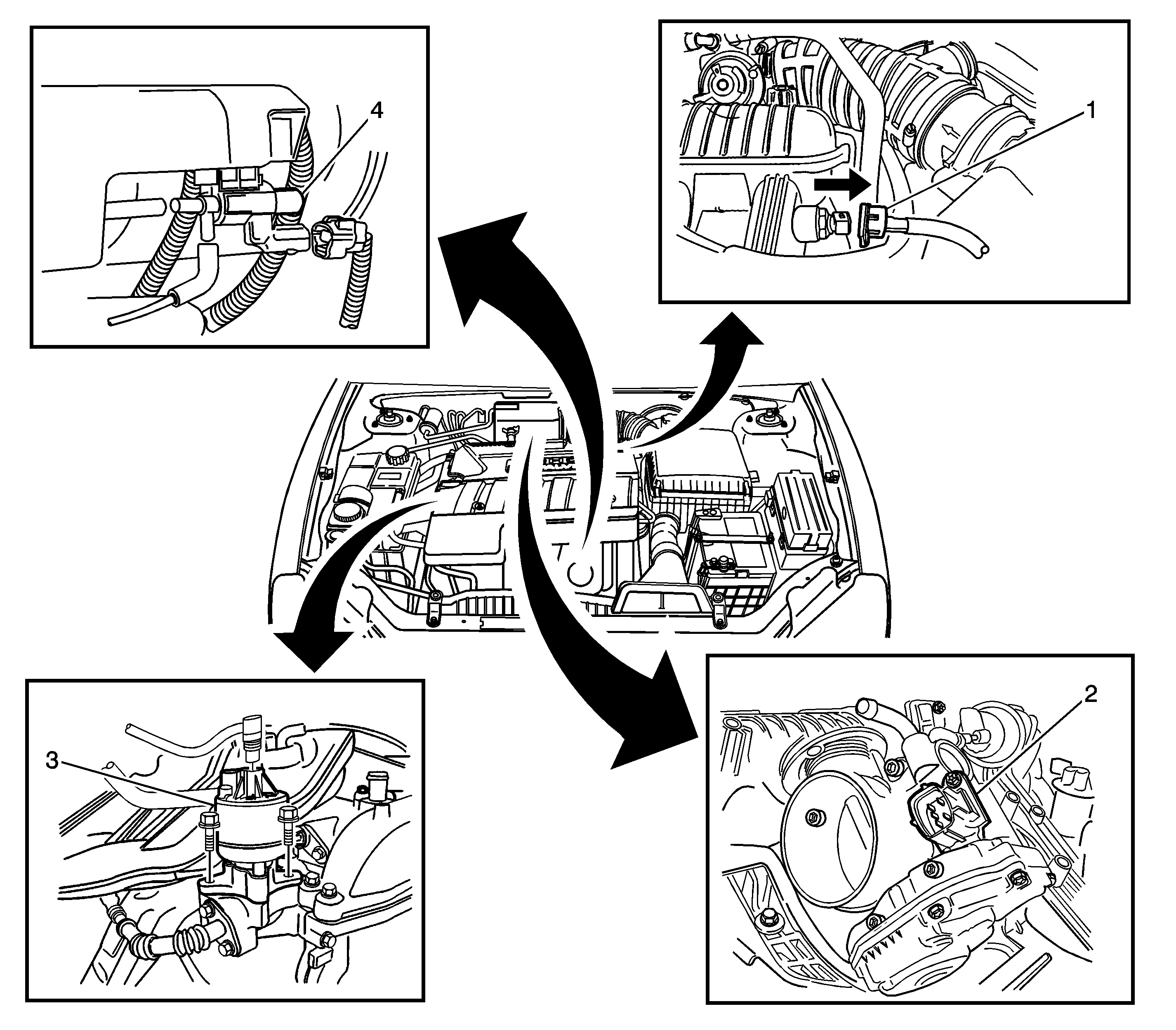 4

1

3

2