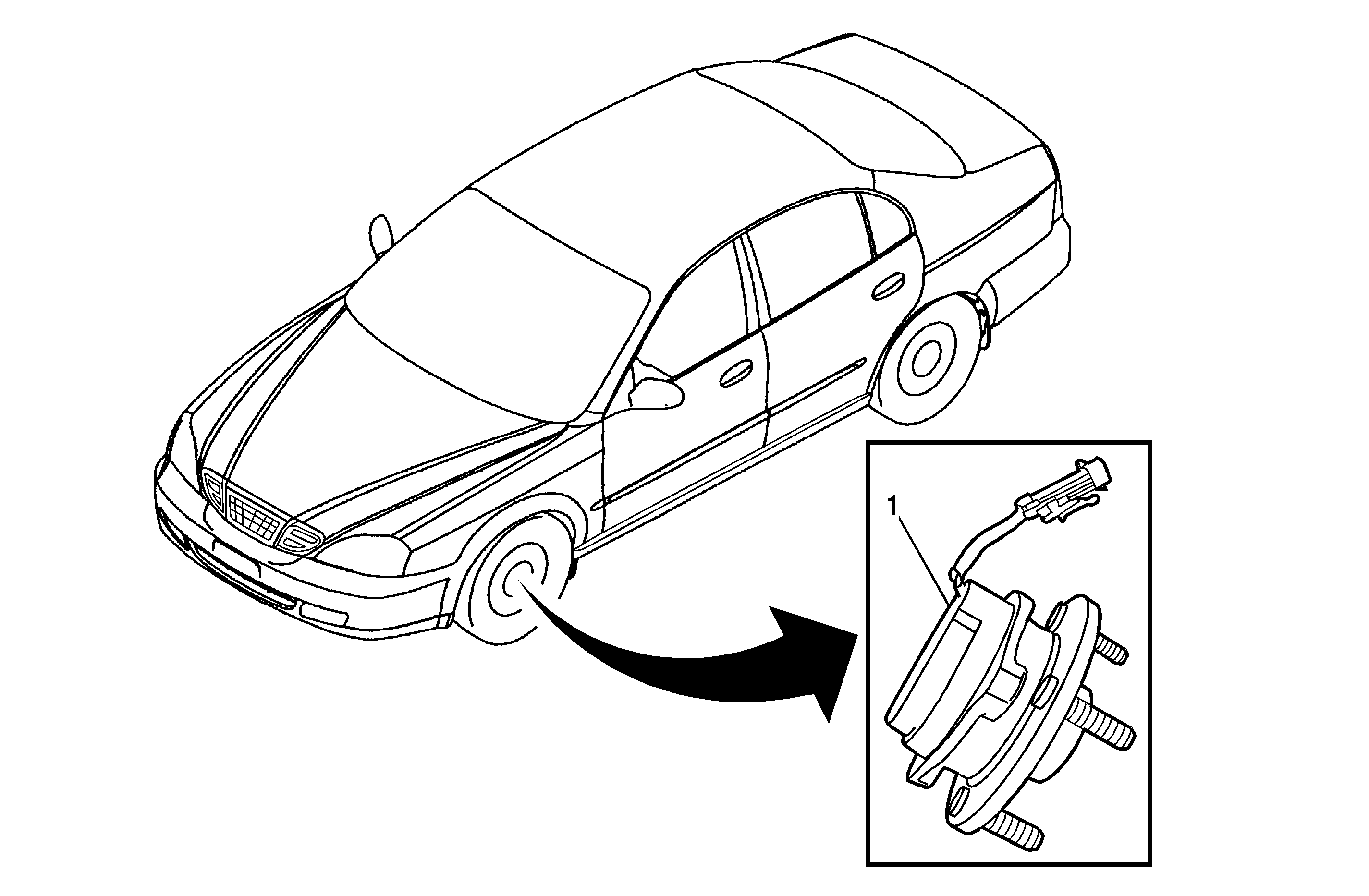 1