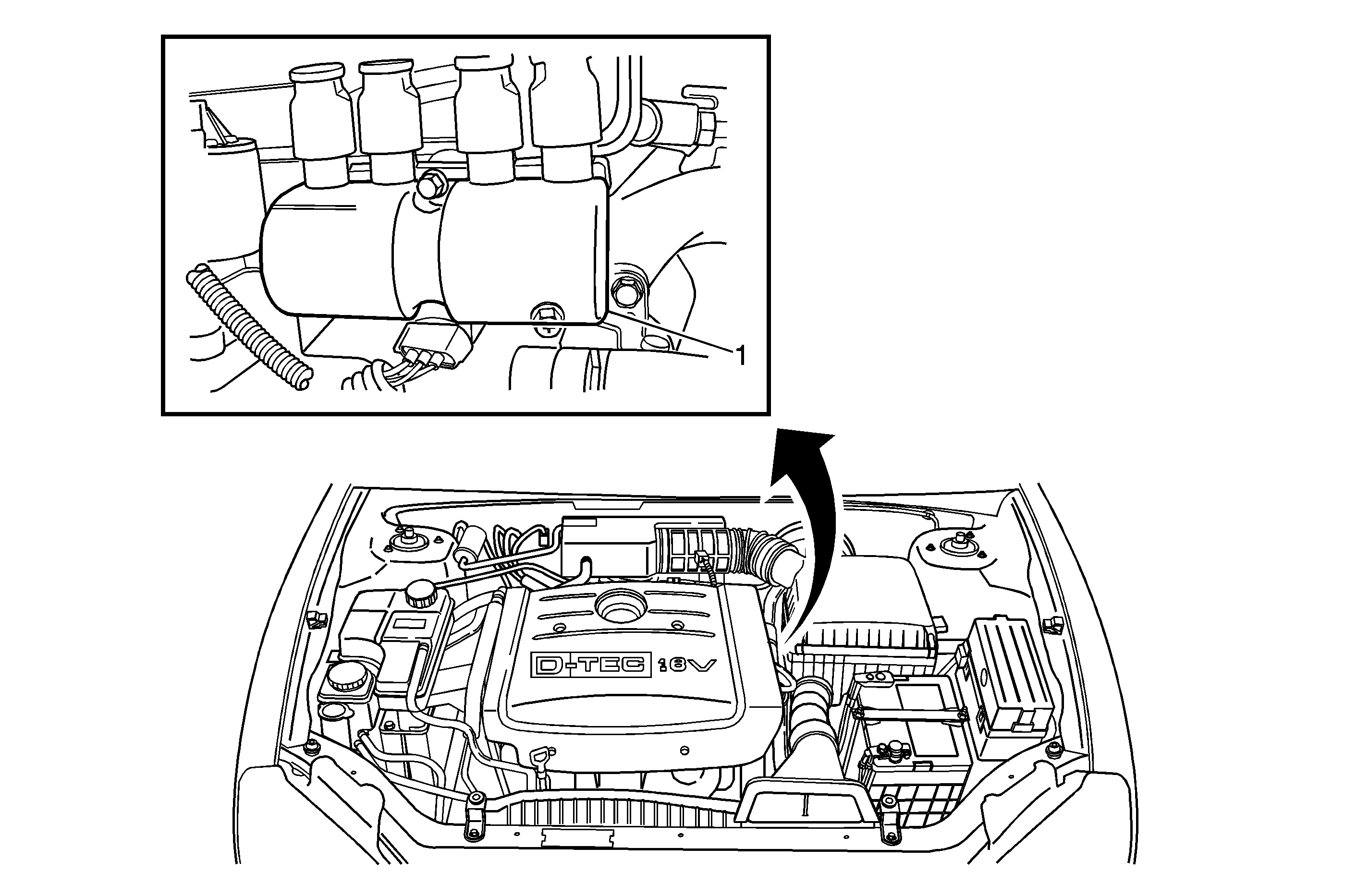 1

D-TEC 16V