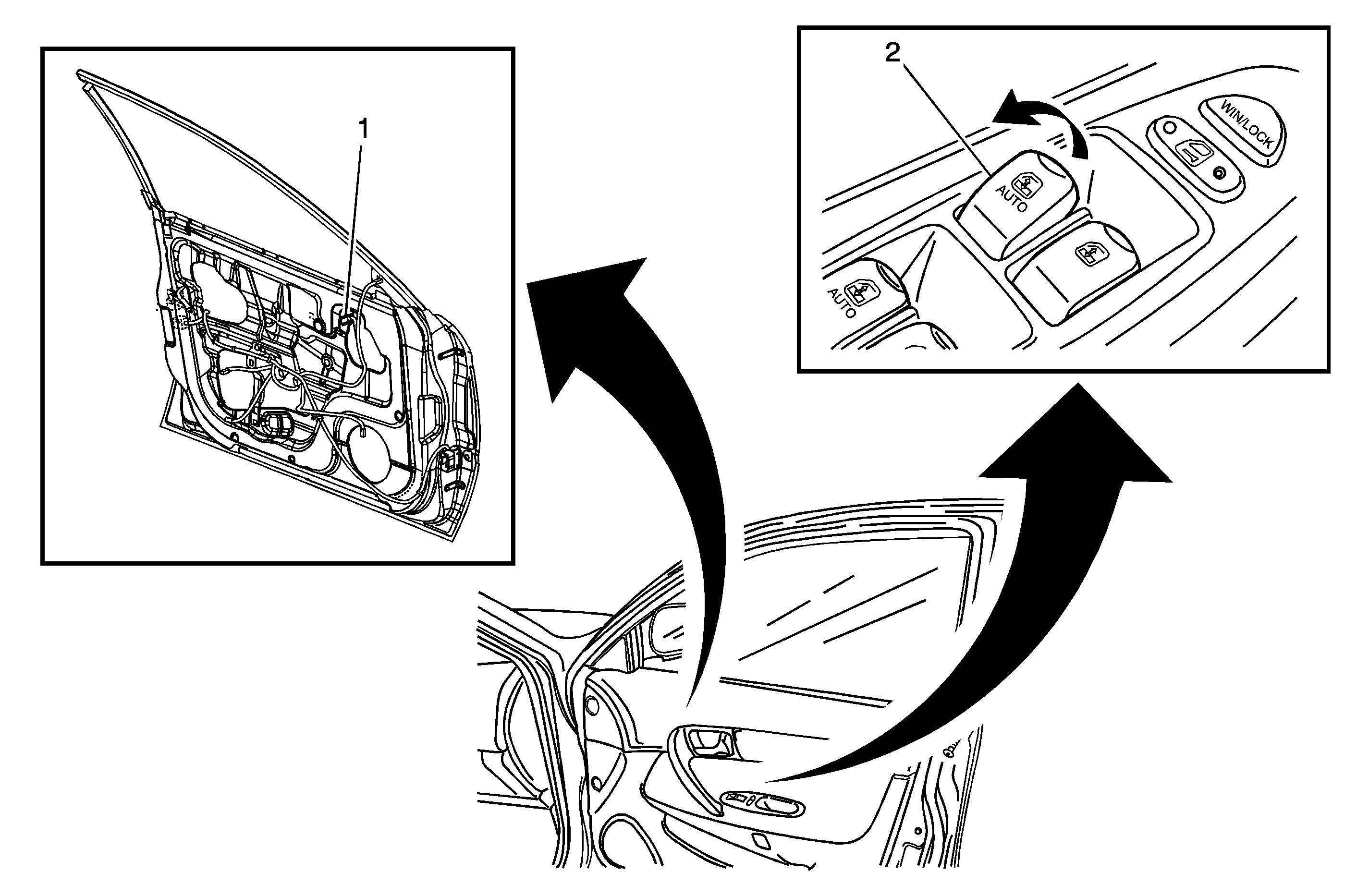 1

2

WIN/LOCK

AUTO

AUTO