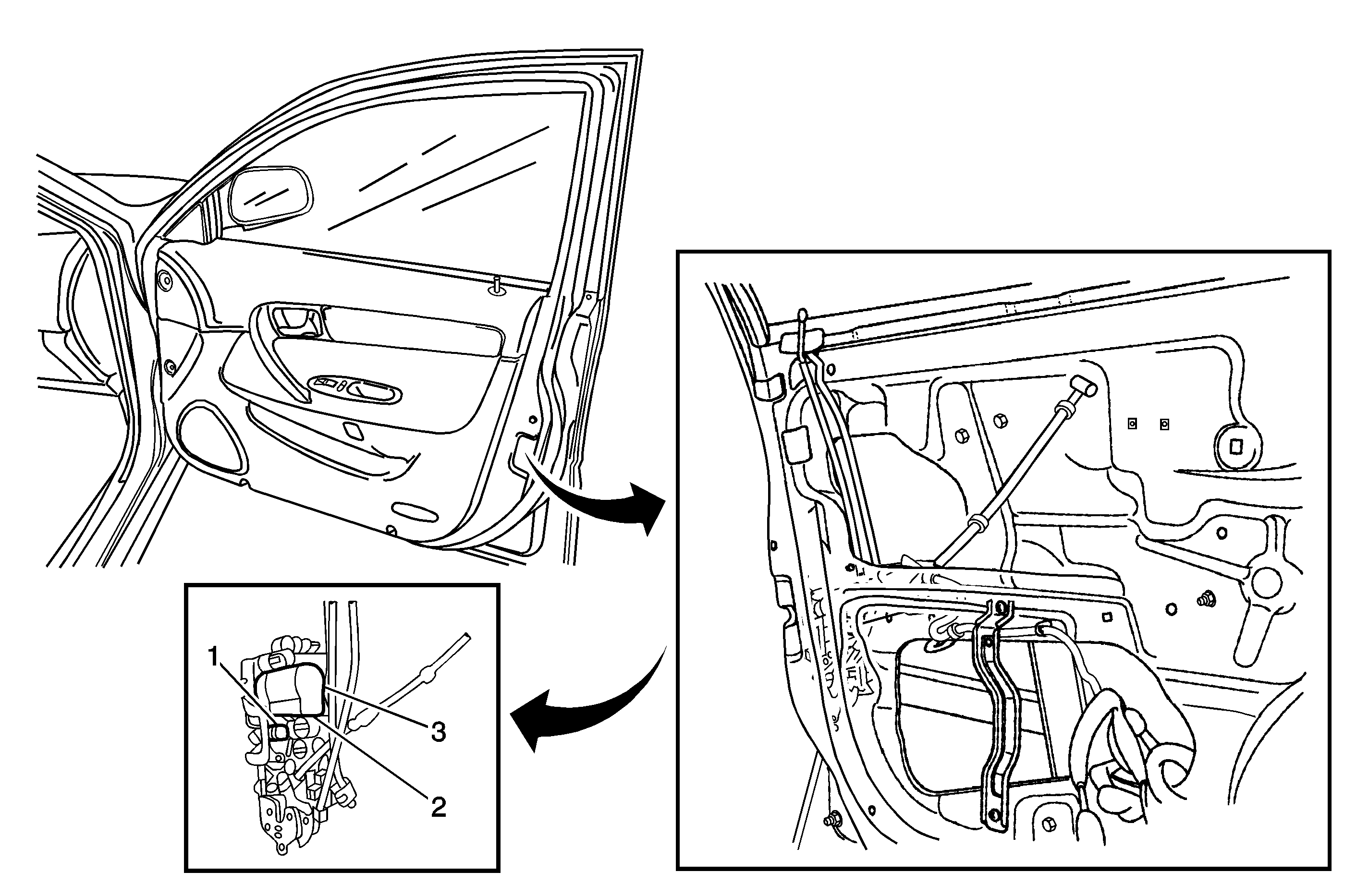 1
3
2