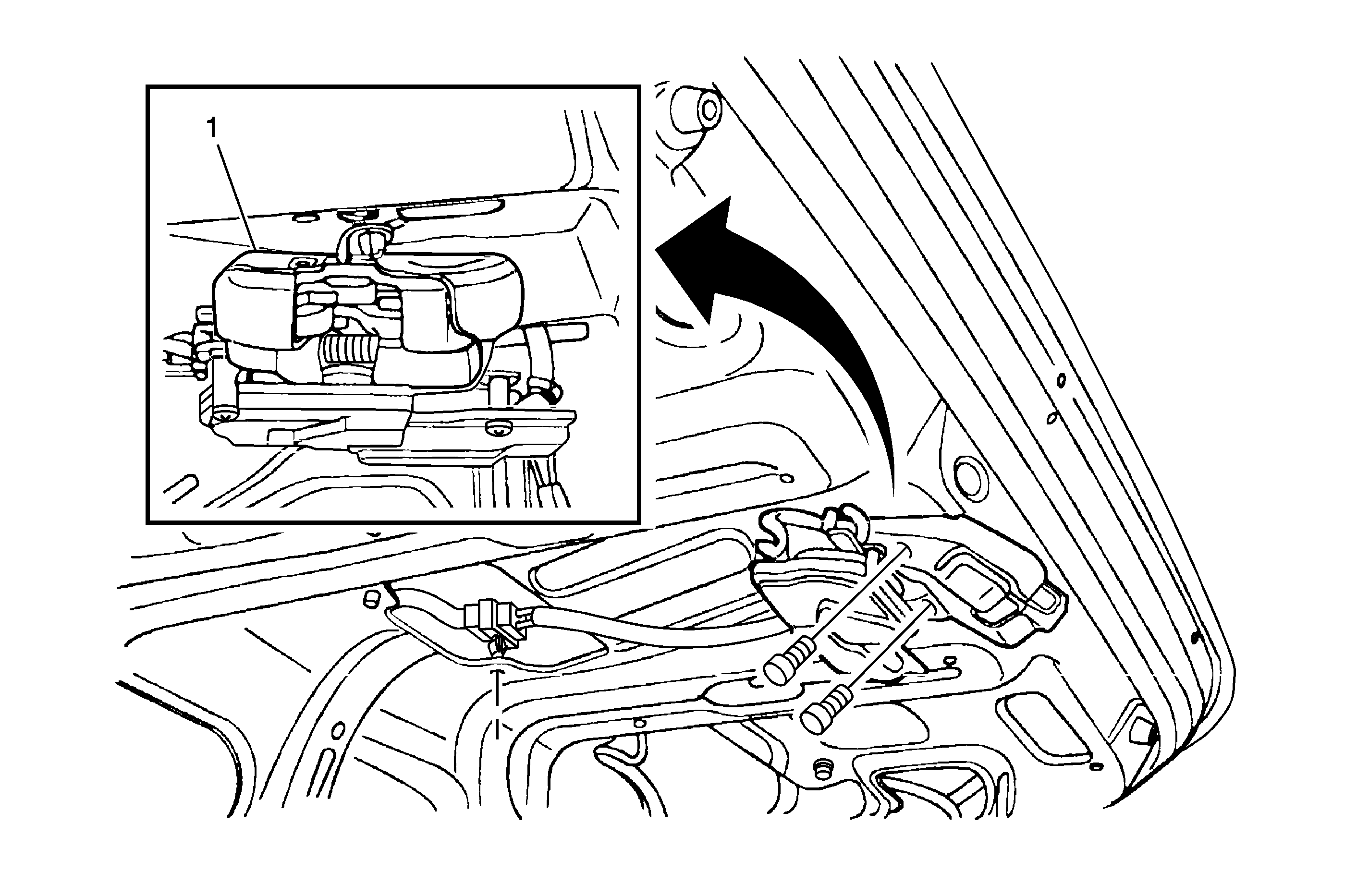 1