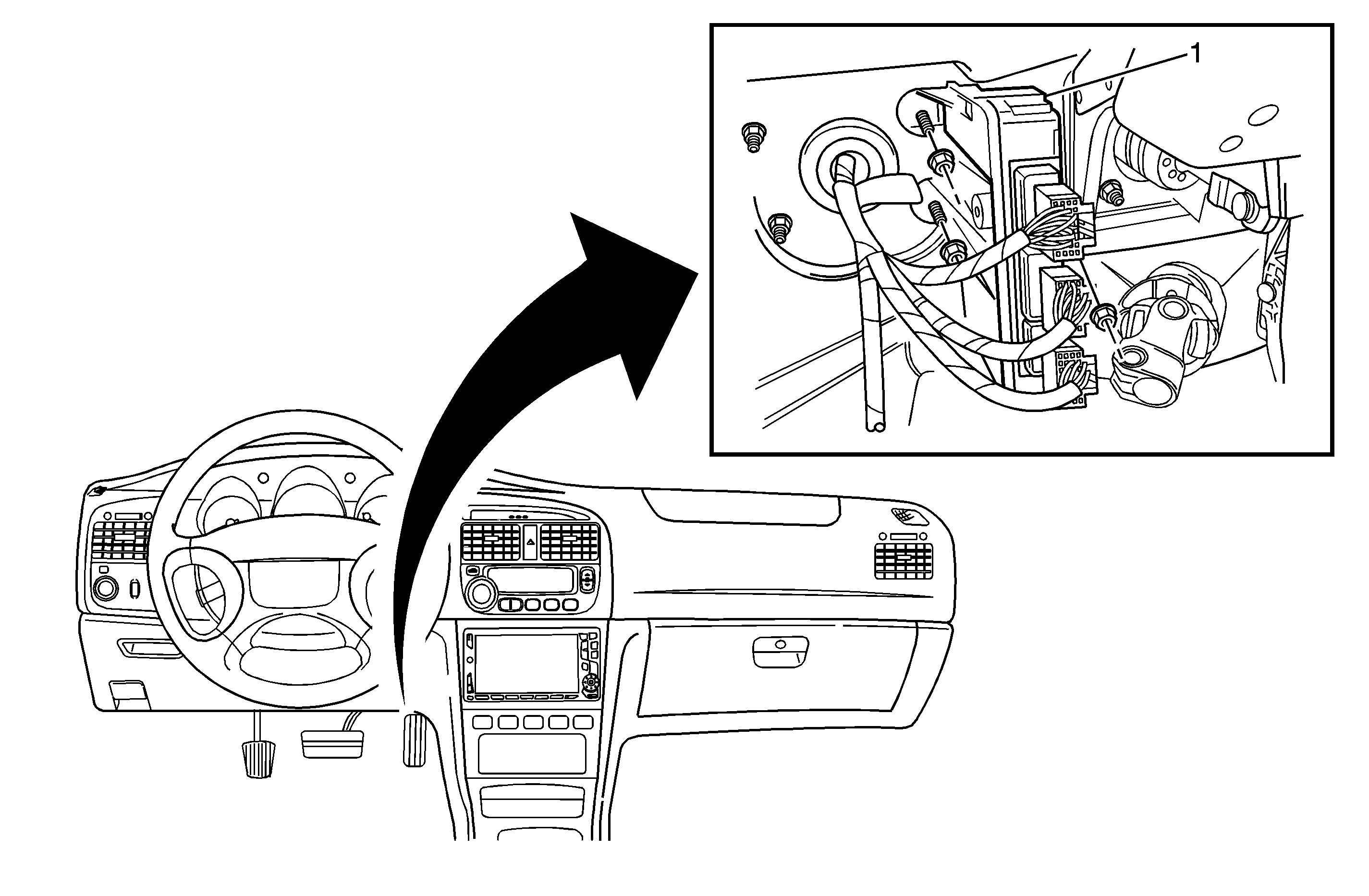 1