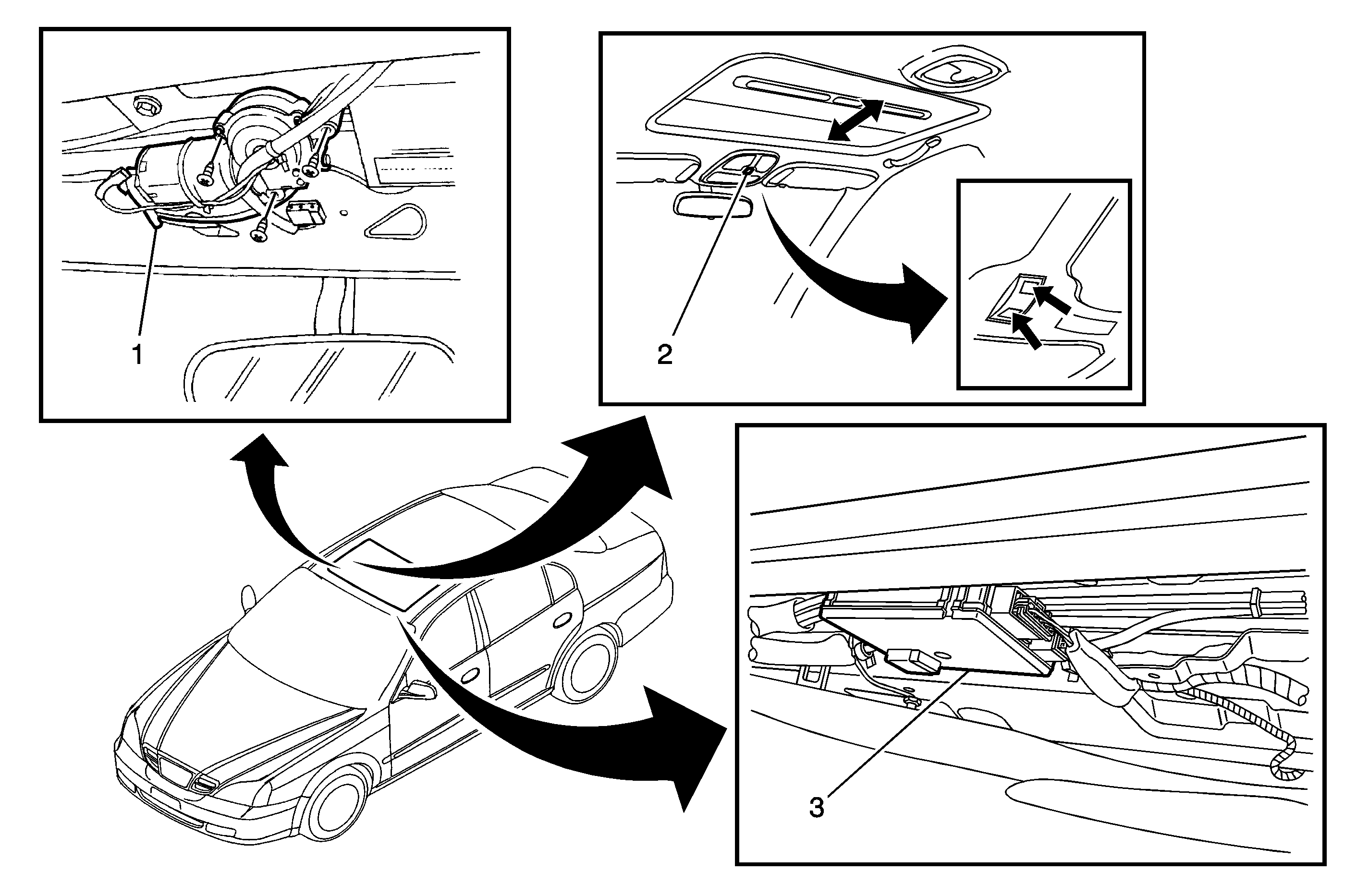 1

2

3