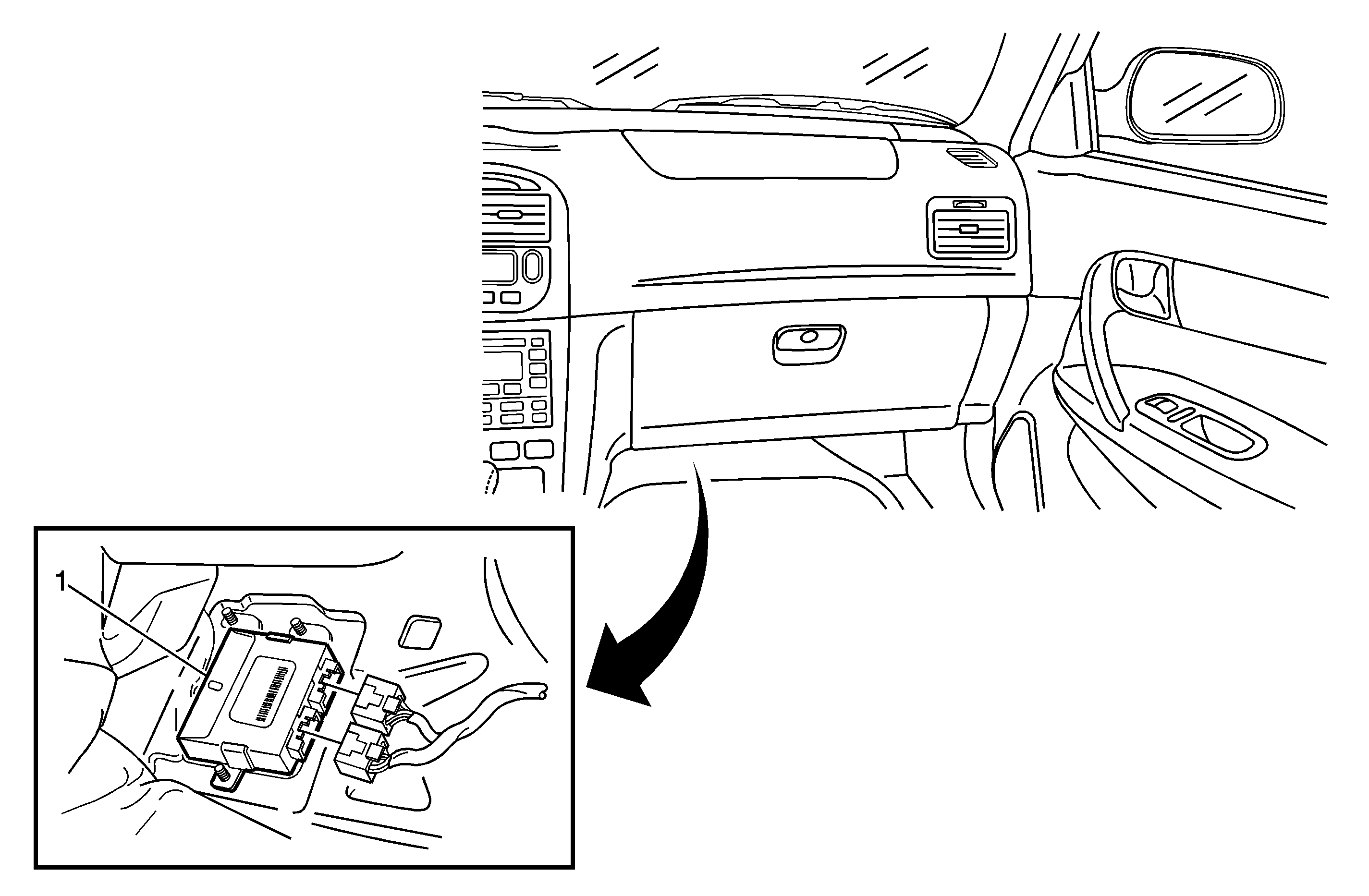 1